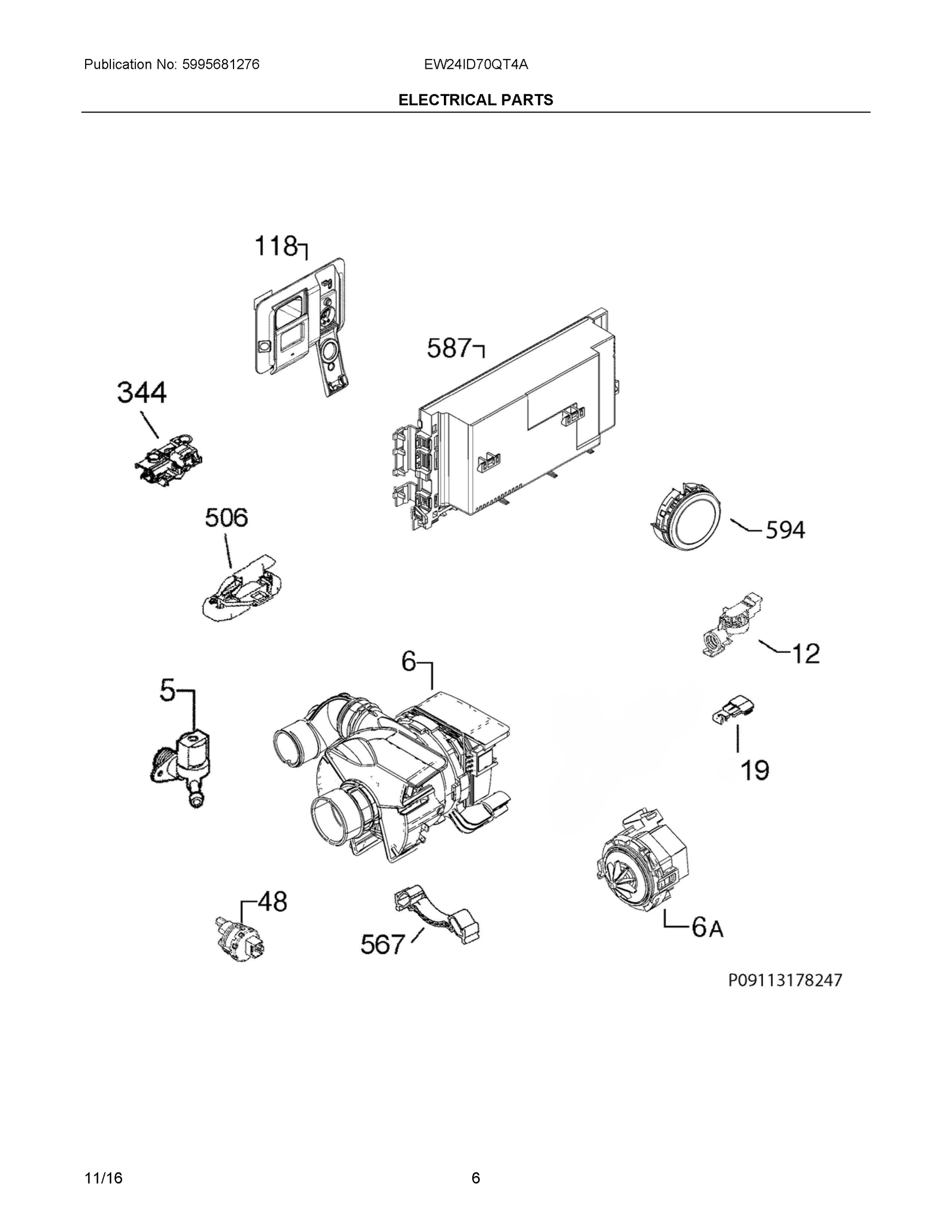 Publication No: 5995681276

EW24ID70QT4A

ELECTRICAL PARTS

118

587

344

506

594

12

6

5

19

48

567

6A

P09113178247

11/16

6