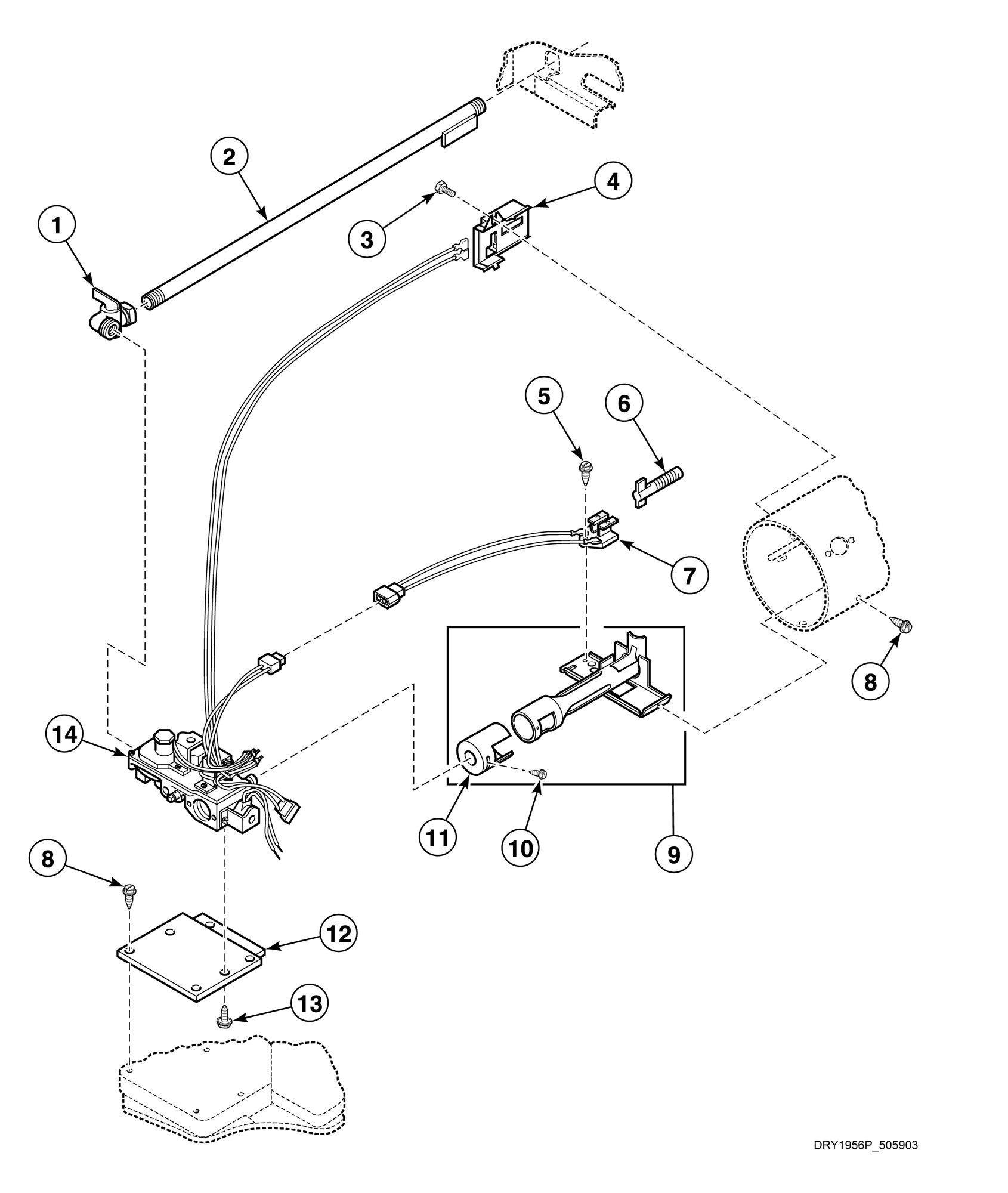 2
4
1
3
5
6
7
8
14
11
10
9
8
12
13
DRY1956P_505903