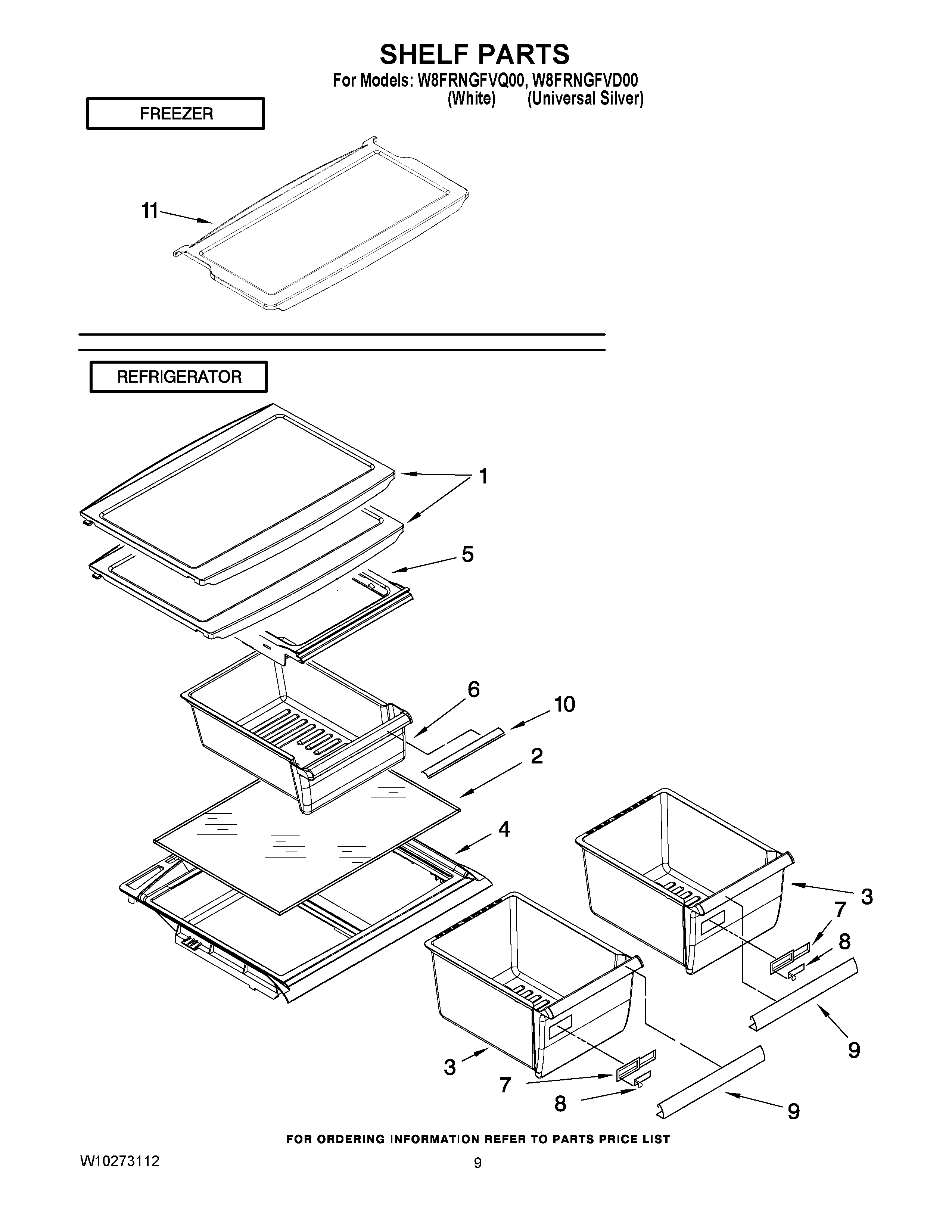 SHELF PARTS
For Models: W8FRNGFVQ00, W8FRNGFVD00
(White) (Universal Silver)

FREEZER

11

REFRIGERATOR

1
5
6
10
2
4
3
7
8
9
3
7
8
9

FOR ORDERING INFORMATION REFER TO PARTS PRICE LIST

W10273112

9