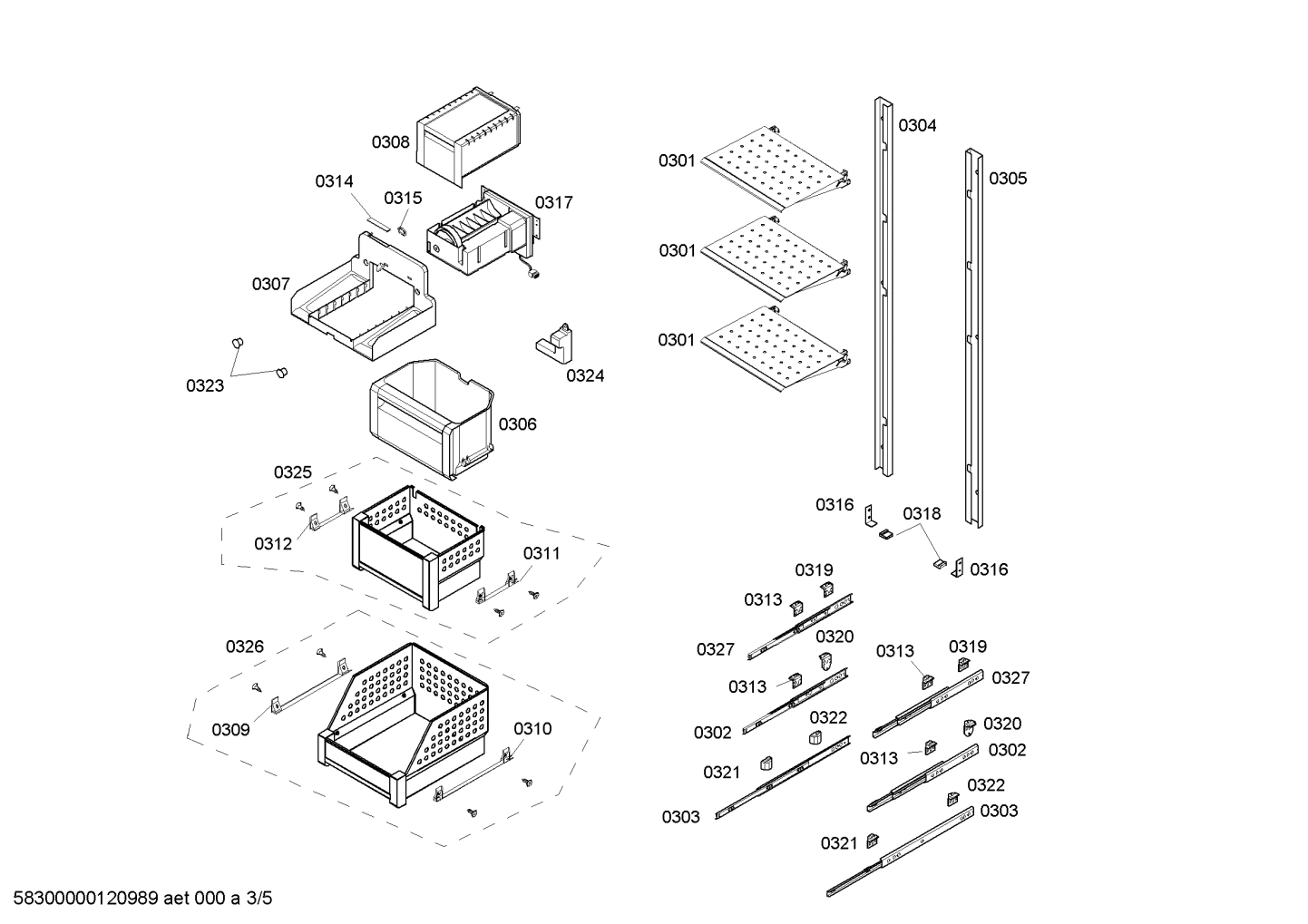 0308
0314
0315
0317
0307
0323
0324
0306
0325
0312
0311
0326
0309
0310
0301
0301
0301
0304
0305
0316
0318
0316
0319
0313
0327
0320
0313
0302
0322
0321
0303
0313
0319
0327
0320
0313
0302
0322
0303
0321
58300000120989 aet 000 a 3/5