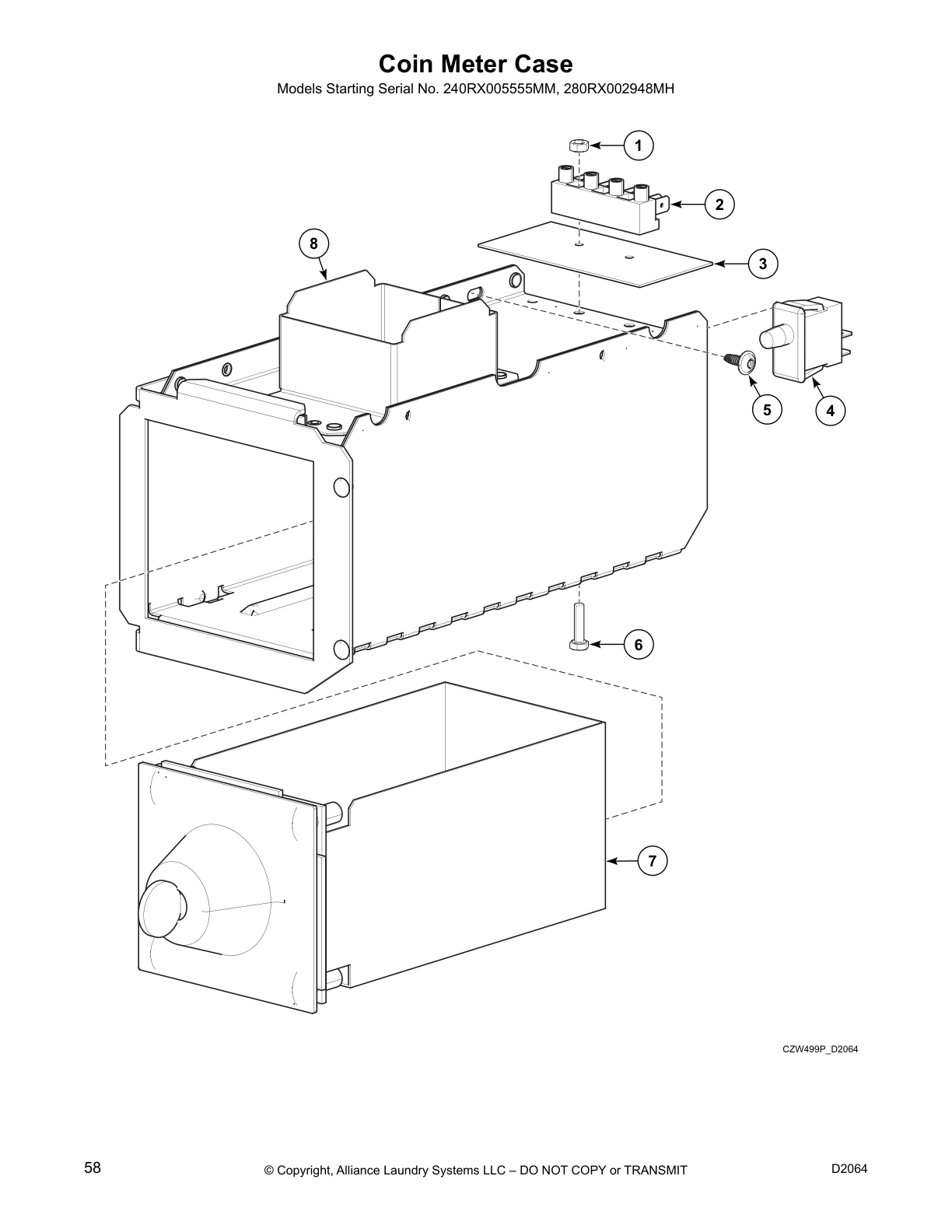 Coin Meter Case

Models Starting Serial No. 240RX005555MM, 280RX002948MH

1

2

8

3

5

4

6

7

CZW499P_D2064

58

© Copyright, Alliance Laundry Systems LLC – DO NOT COPY or TRANSMIT

D2064