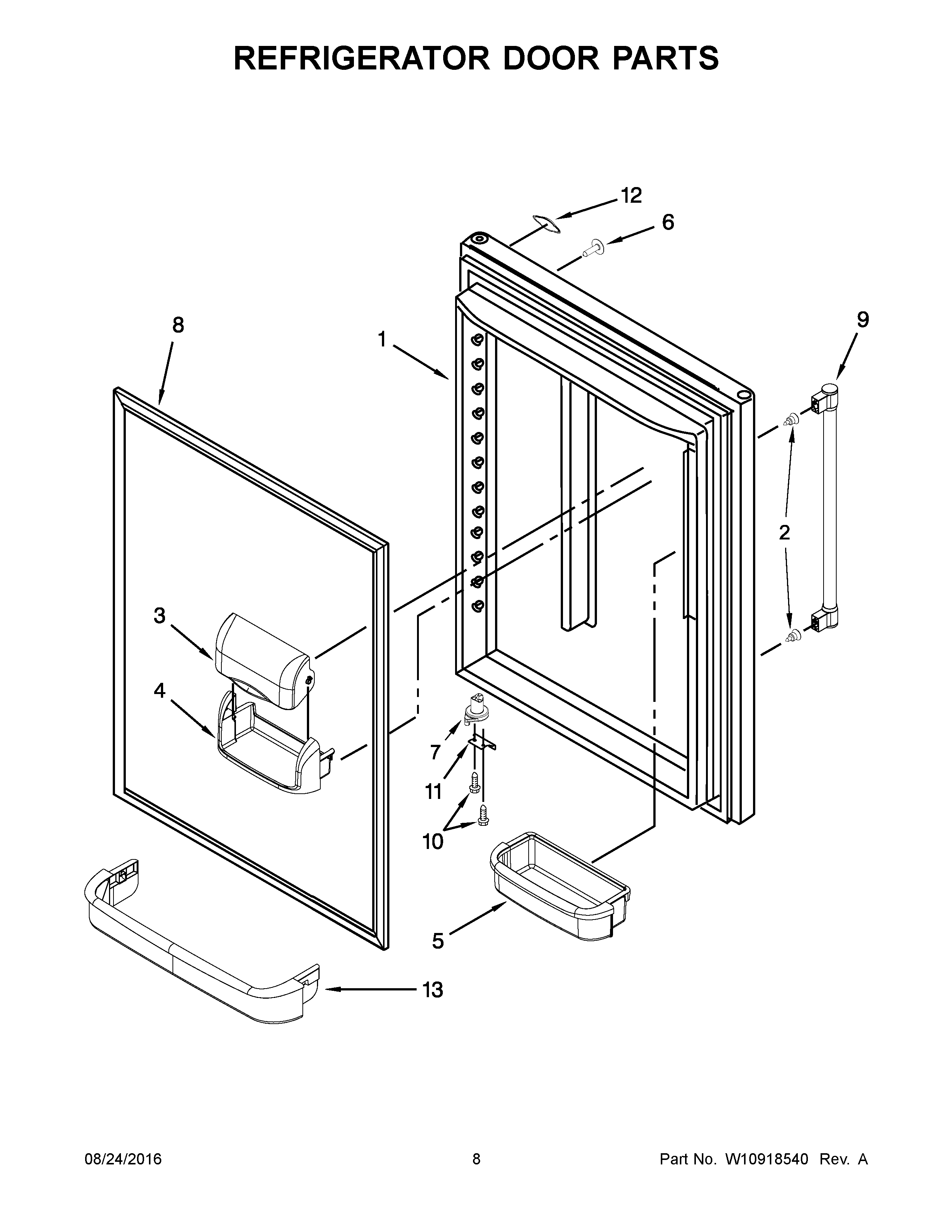 REFRIGERATOR DOOR PARTS

12
6
8
1
9
2
3
4
7
11
10
5
13

08/24/2016
8
Part No. W10918540 Rev. A