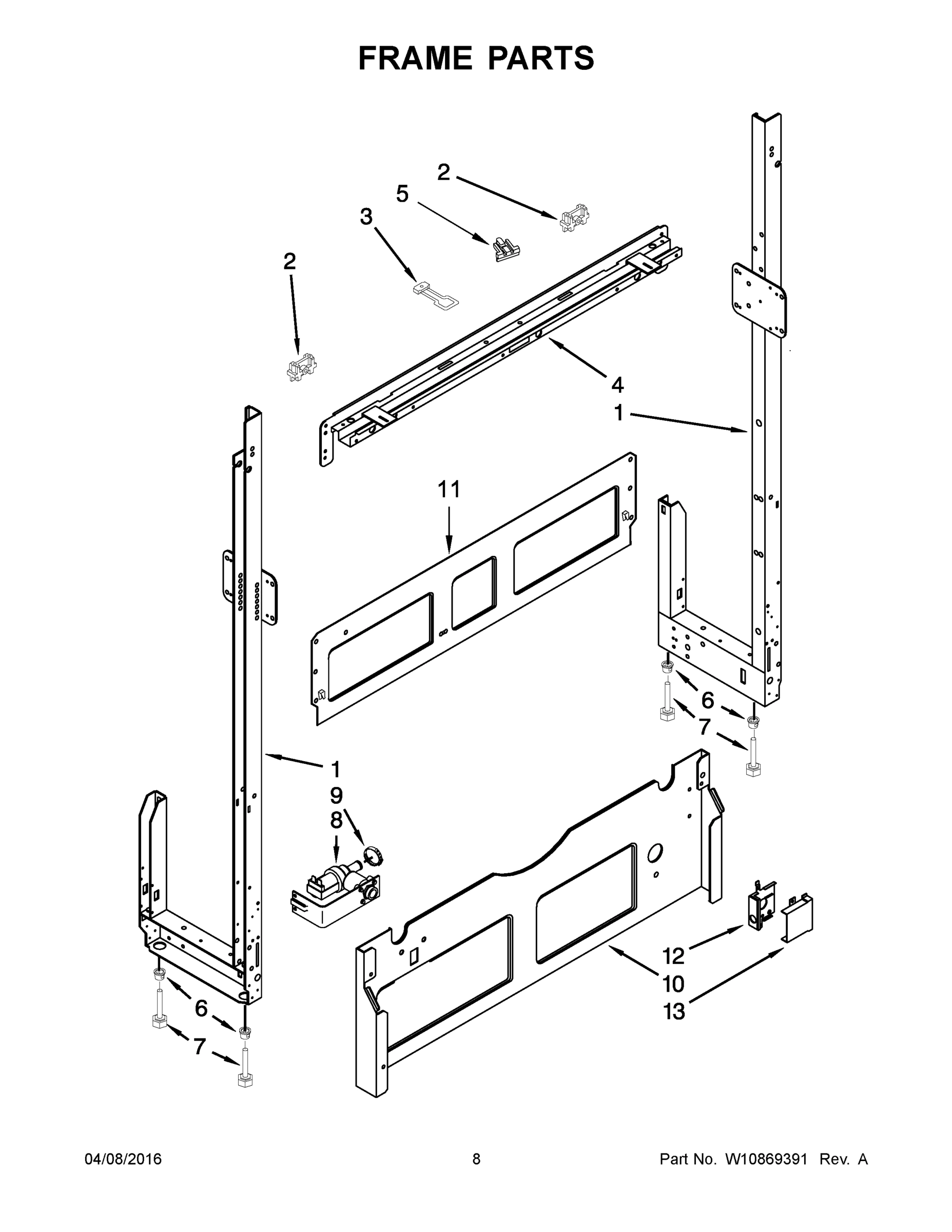 FRAME PARTS

2
5
3
2
4
1
11
6
7
1
9
8
12
10
13
6
7

04/08/2016
8
Part No. W10869391 Rev. A