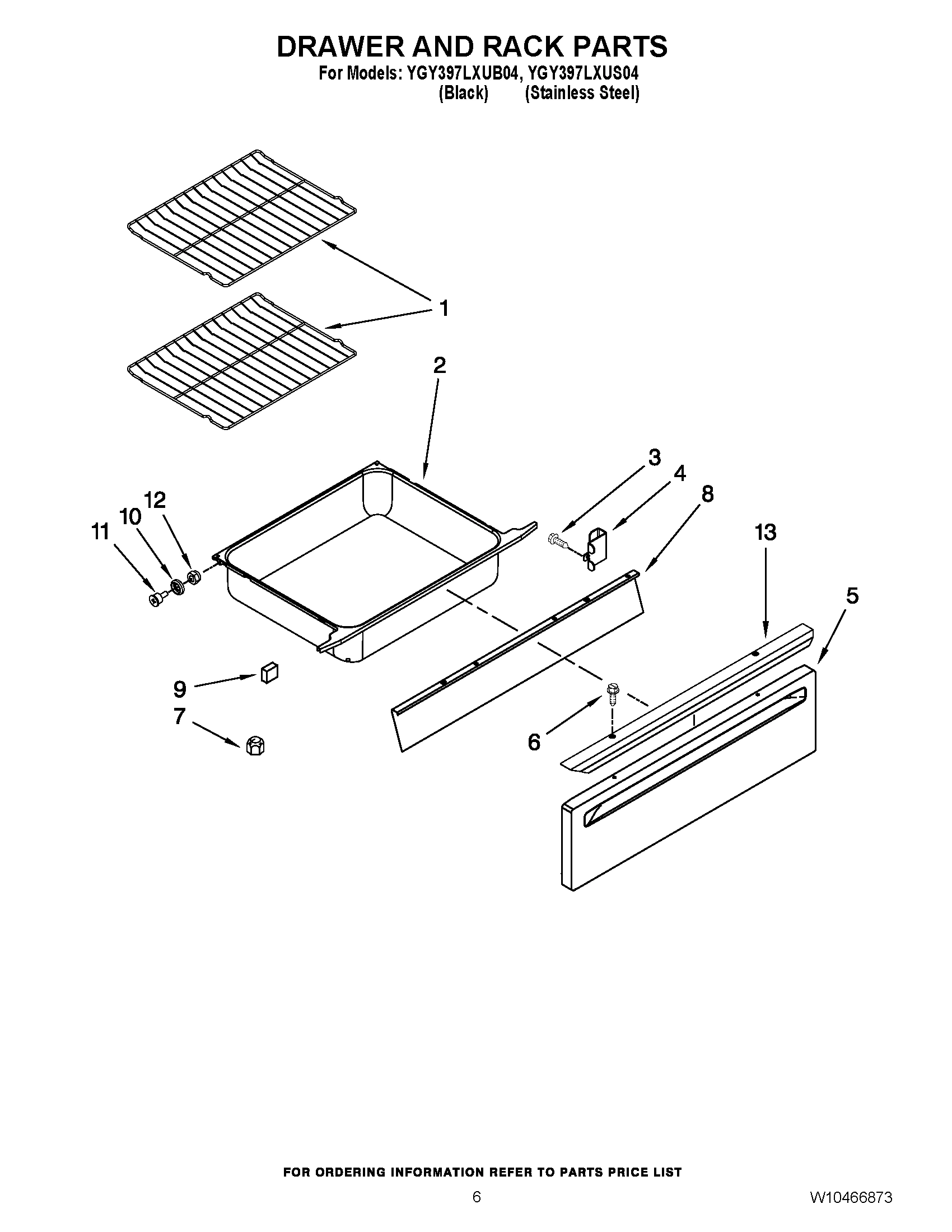 DRAWER AND RACK PARTS
For Models: YGY397LXUB04, YGY397LXUS04
(Black) (Stainless Steel)

1
2
3
4
8
12
10
11
13
5
9
7
6

FOR ORDERING INFORMATION REFER TO PARTS PRICE LIST
6
W10466873