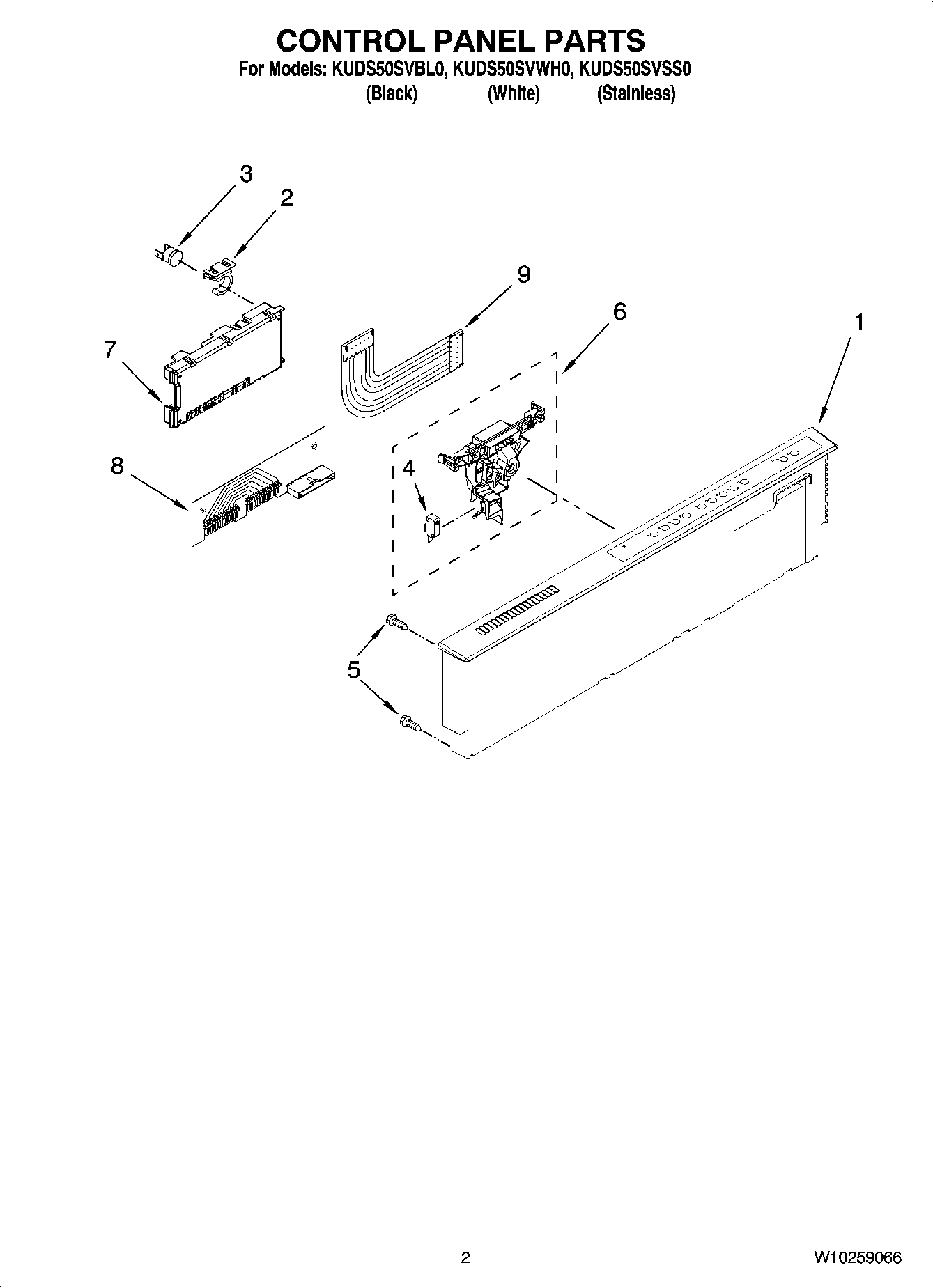 CONTROL PANEL PARTS

For Models: KUDS50SVBL0, KUDS50SVWH0, KUDS50SVSS0
(Black) (White) (Stainless)

3
2
9
6
1
7
8
4
5

2

W10259066