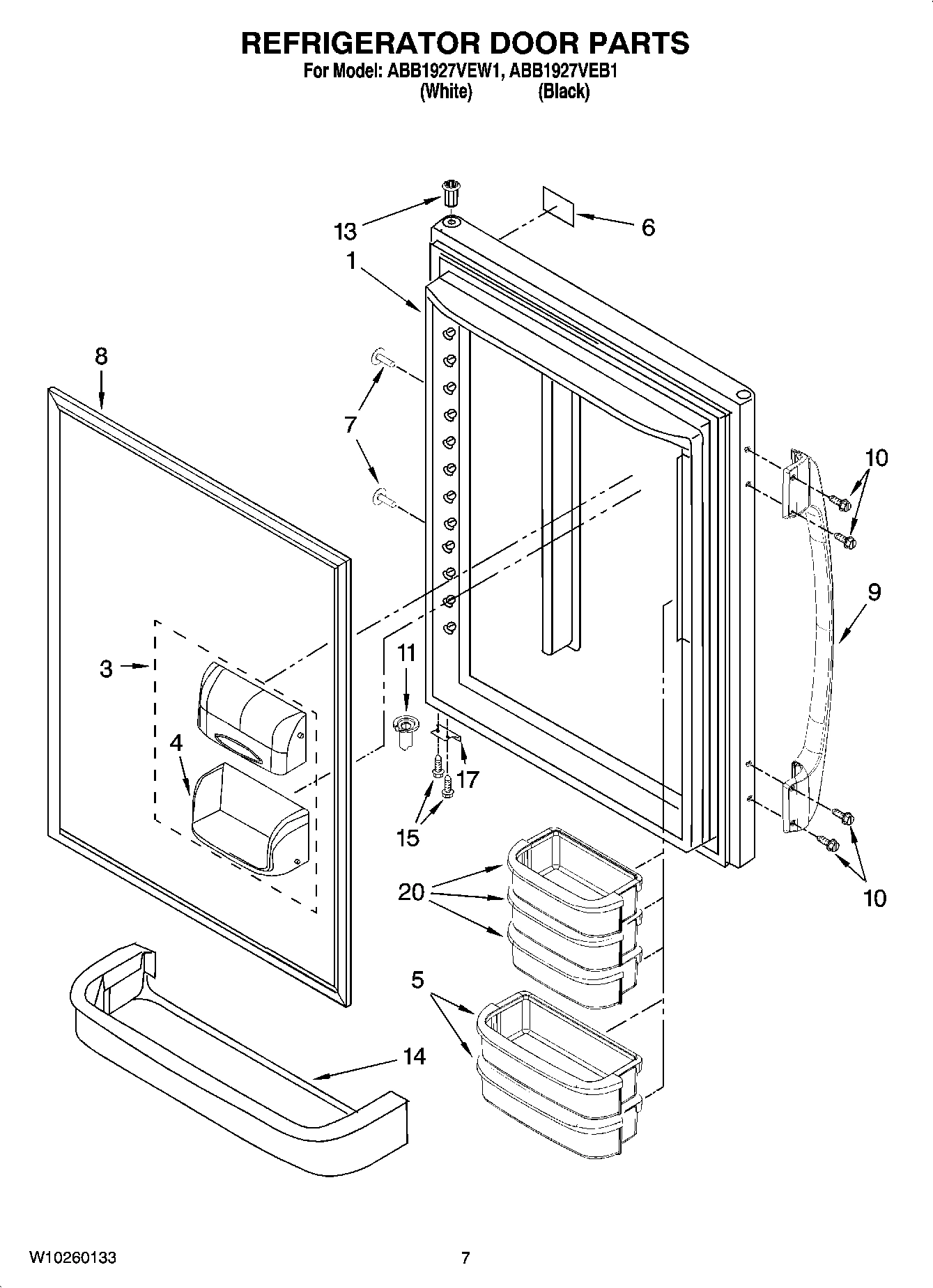 REFRIGERATOR DOOR PARTS
For Model: ABB1927VEW1, ABB1927VEB1
(White) (Black)

13
6
1
8
7
10
9
3
11
4
17
15
20
10
5
14

W10260133
7