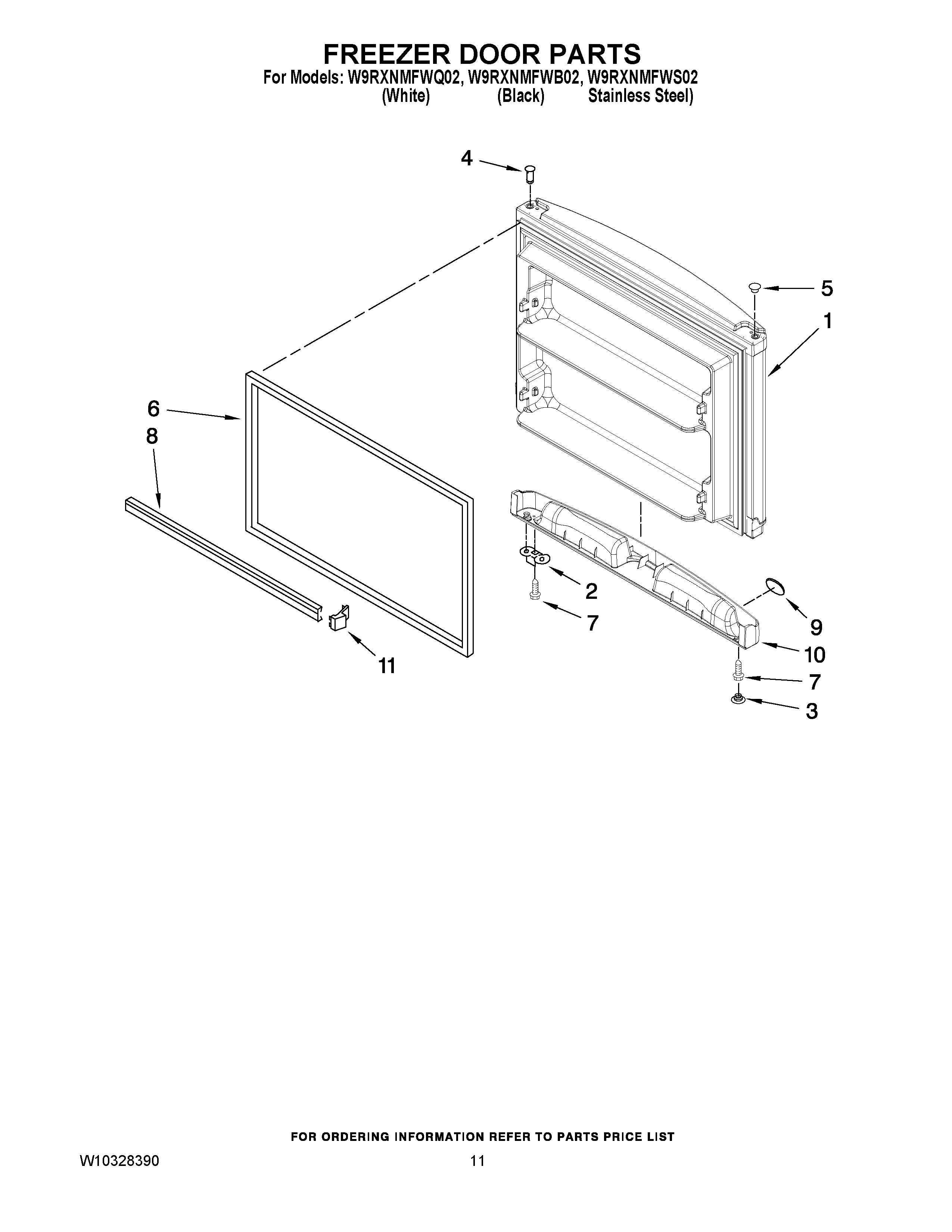 FREEZER DOOR PARTS
For Models: W9RXNMFWQ02, W9RXNMFWB02, W9RXNMFWS02
(White) (Black) Stainless Steel)

4
5
1
6
8
2
7
9
10
11
7
3

FOR ORDERING INFORMATION REFER TO PARTS PRICE LIST

W10328390 11