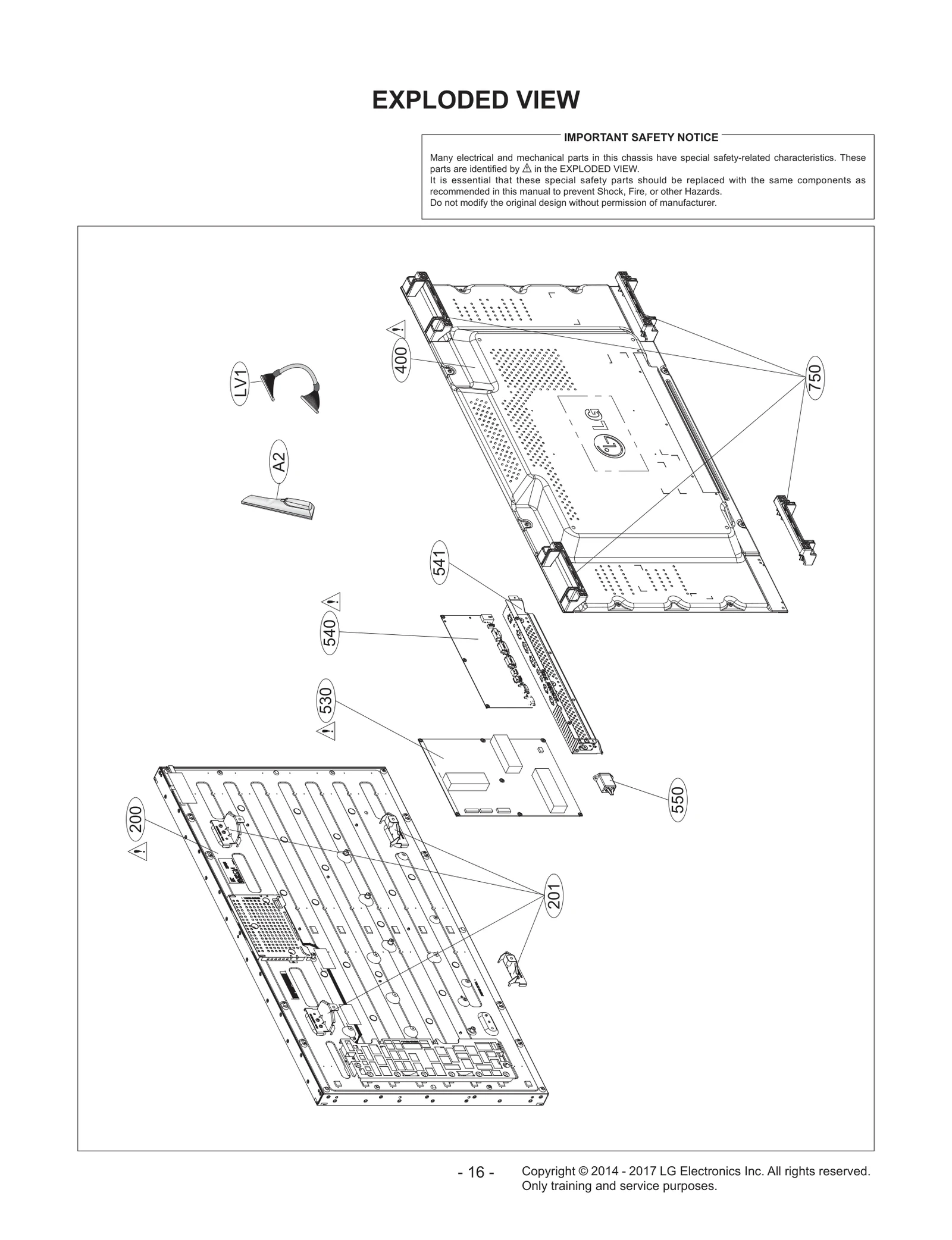 EXPLODED VIEW

IMPORTANT SAFETY NOTICE

Many electrical and mechanical parts in this chassis have special safety-related characteristics. These parts are identified by ⚠ in the EXPLODED VIEW.
It is essential that these special safety parts should be replaced with the same components as recommended in this manual to prevent Shock, Fire, or other Hazards.
Do not modify the original design without permission of manufacturer.

LV1

A2

400

750

LG

541

540

530

550

200

201

- 16 -

Copyright © 2014 - 2017 LG Electronics Inc. All rights reserved.
Only training and service purposes.