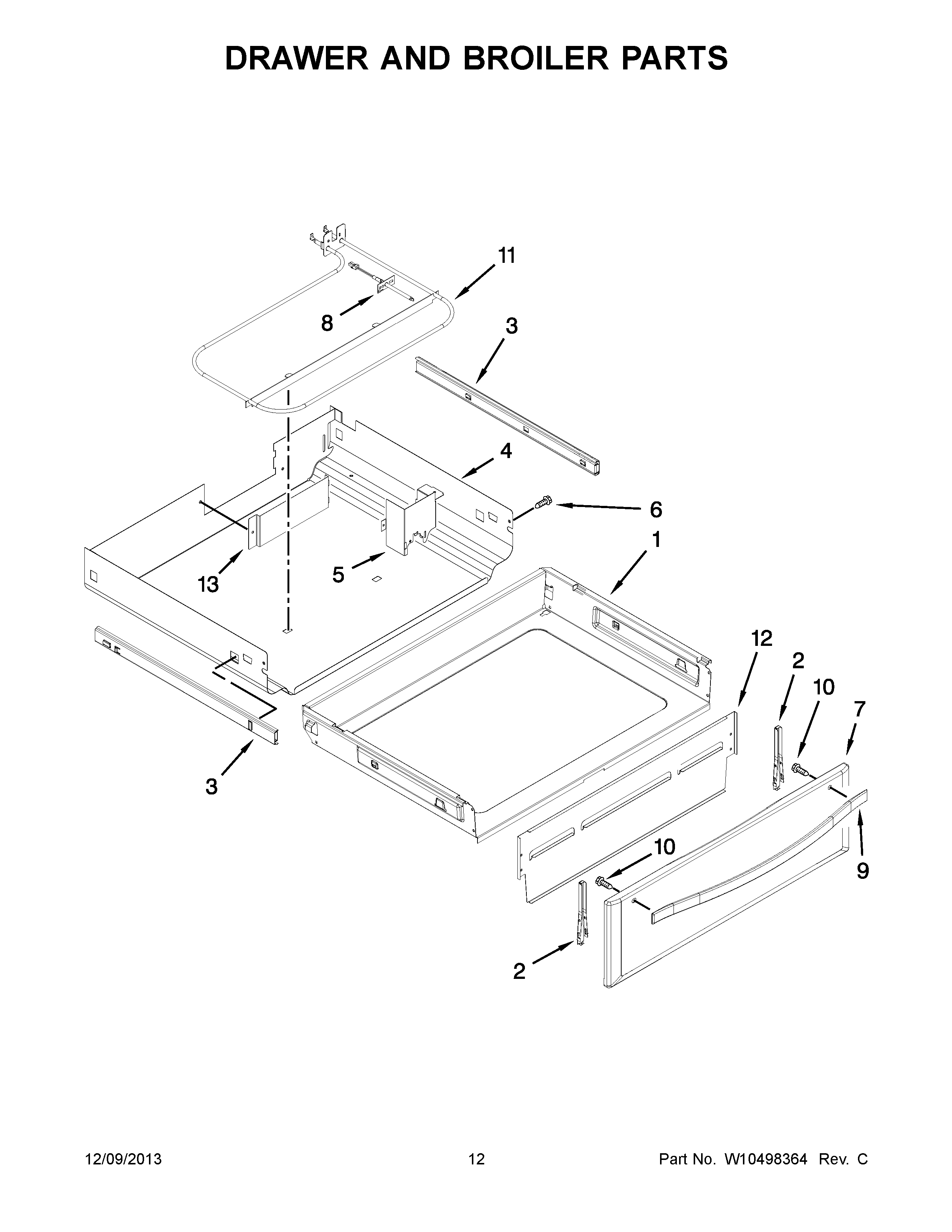 DRAWER AND BROILER PARTS

11
8
3
4
6
1
13
5
12
2
10
7
3
10
9
2

12/09/2013 12 Part No. W10498364 Rev. C