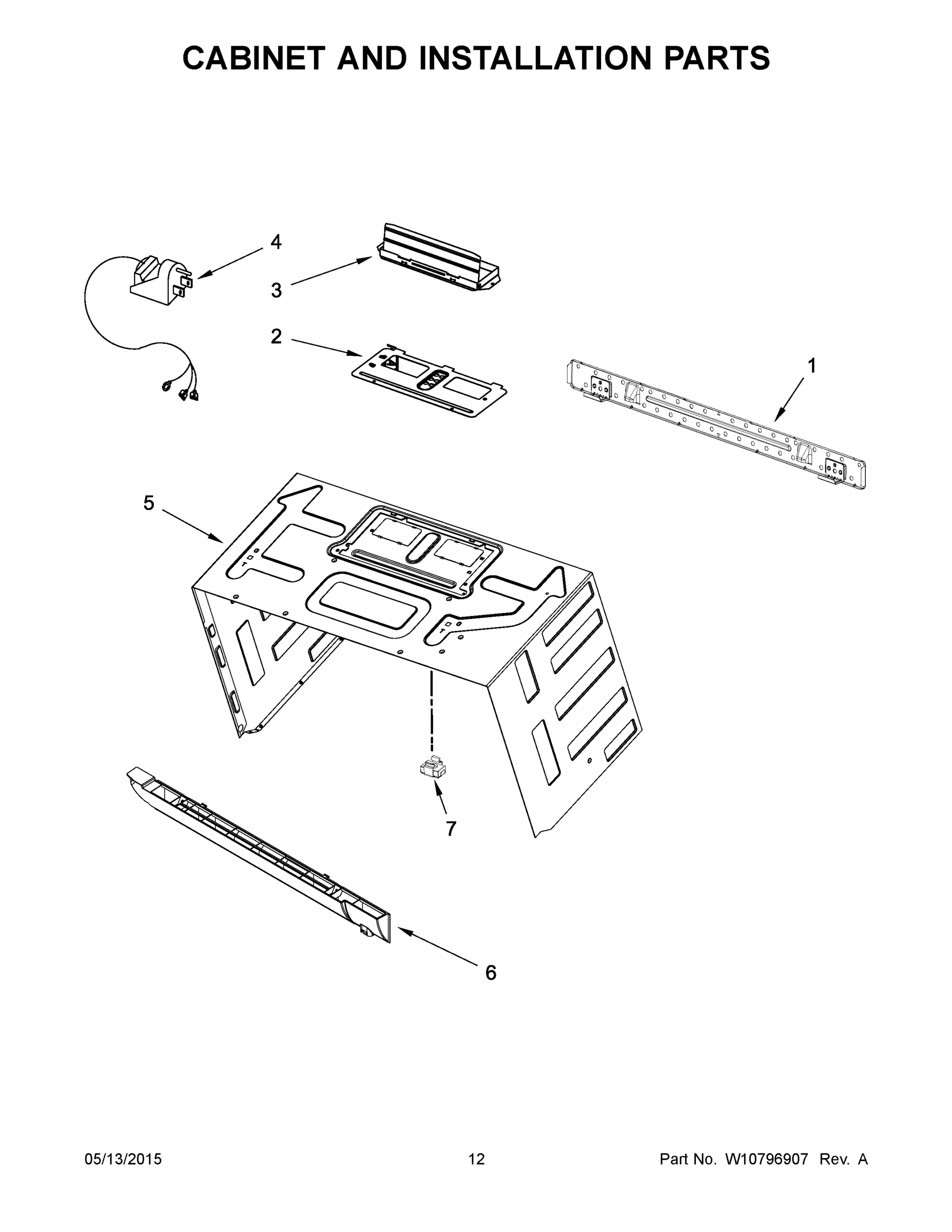 CABINET AND INSTALLATION PARTS

4

3

2

1

5

7

6

05/13/2015

12

Part No. W10796907 Rev. A