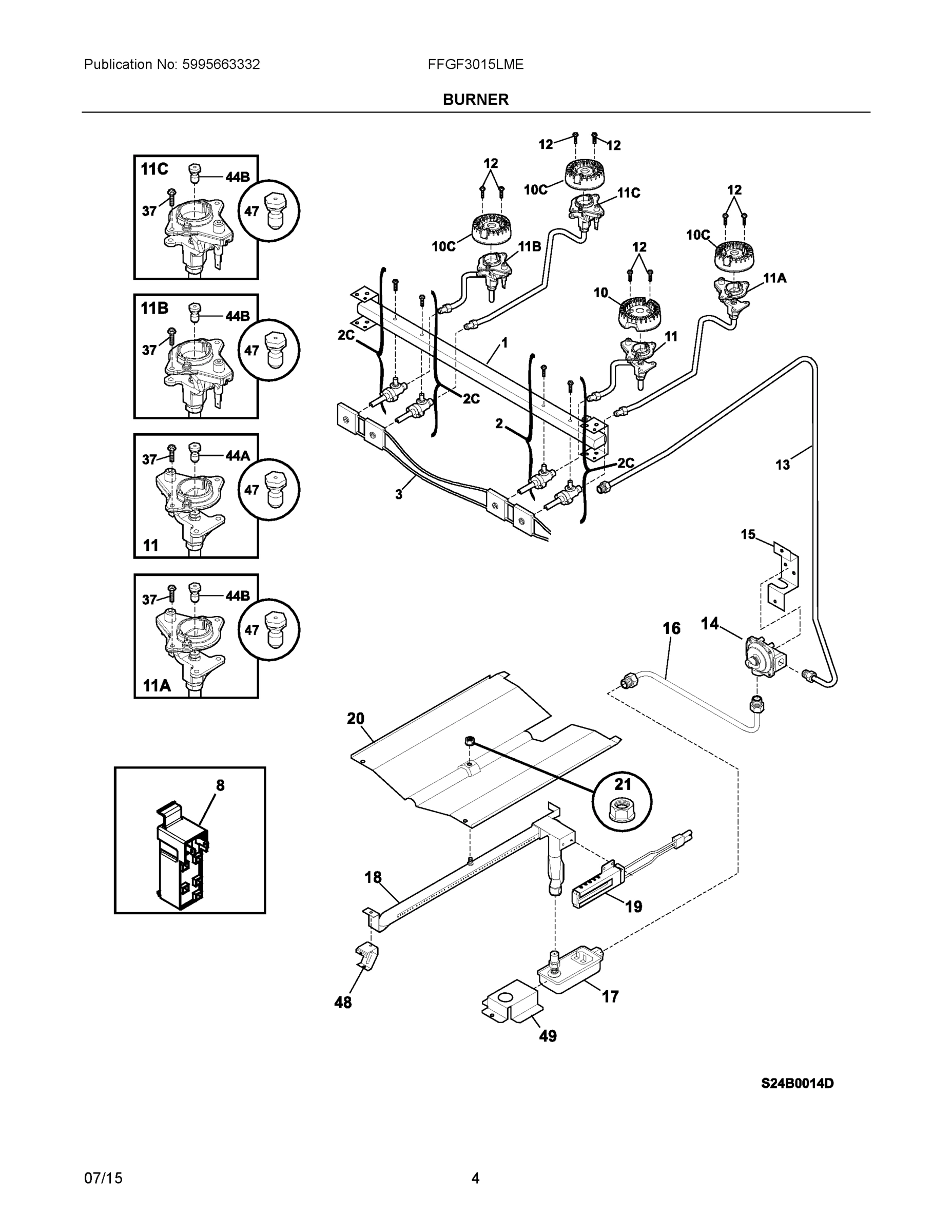 Publication No: 5995663332

FFGF3015LME

BURNER

11C
44B
37
47

11B
44B
37
47

37
44A
47
11

37
44B
47
11A

8

12
12
12
10C
11C
12
10C
11B
12
10C
11A
10
11
2C
1
2C
2
2C
3
13
15
16
14
20
21
18
19
48
17
49

S24B0014D

07/15

4