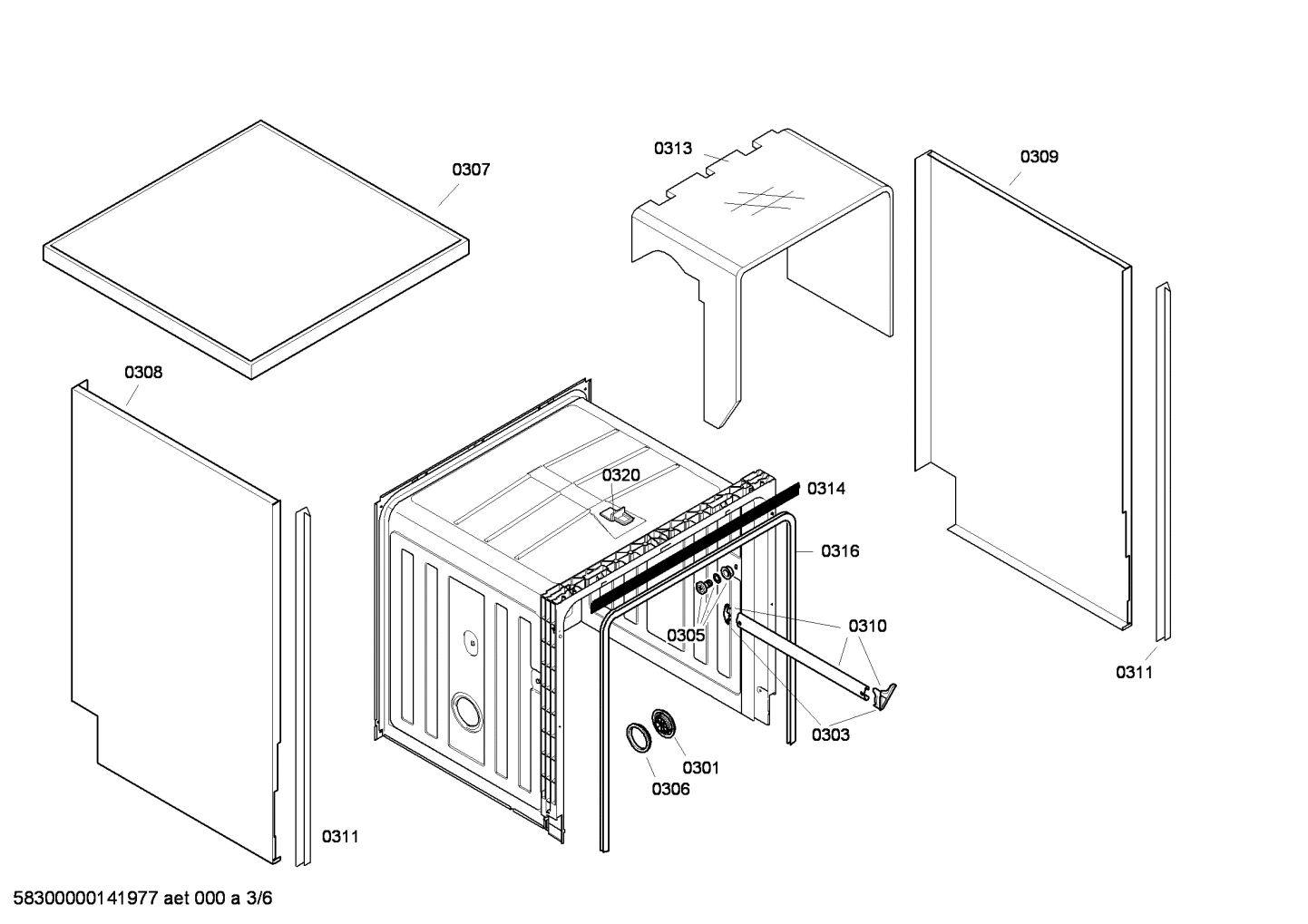 0307

0313

0309

0308

0320

0314

0316

0305

0310

0311

0303

0301

0306

0311

58300000141977 aet 000 a 3/6