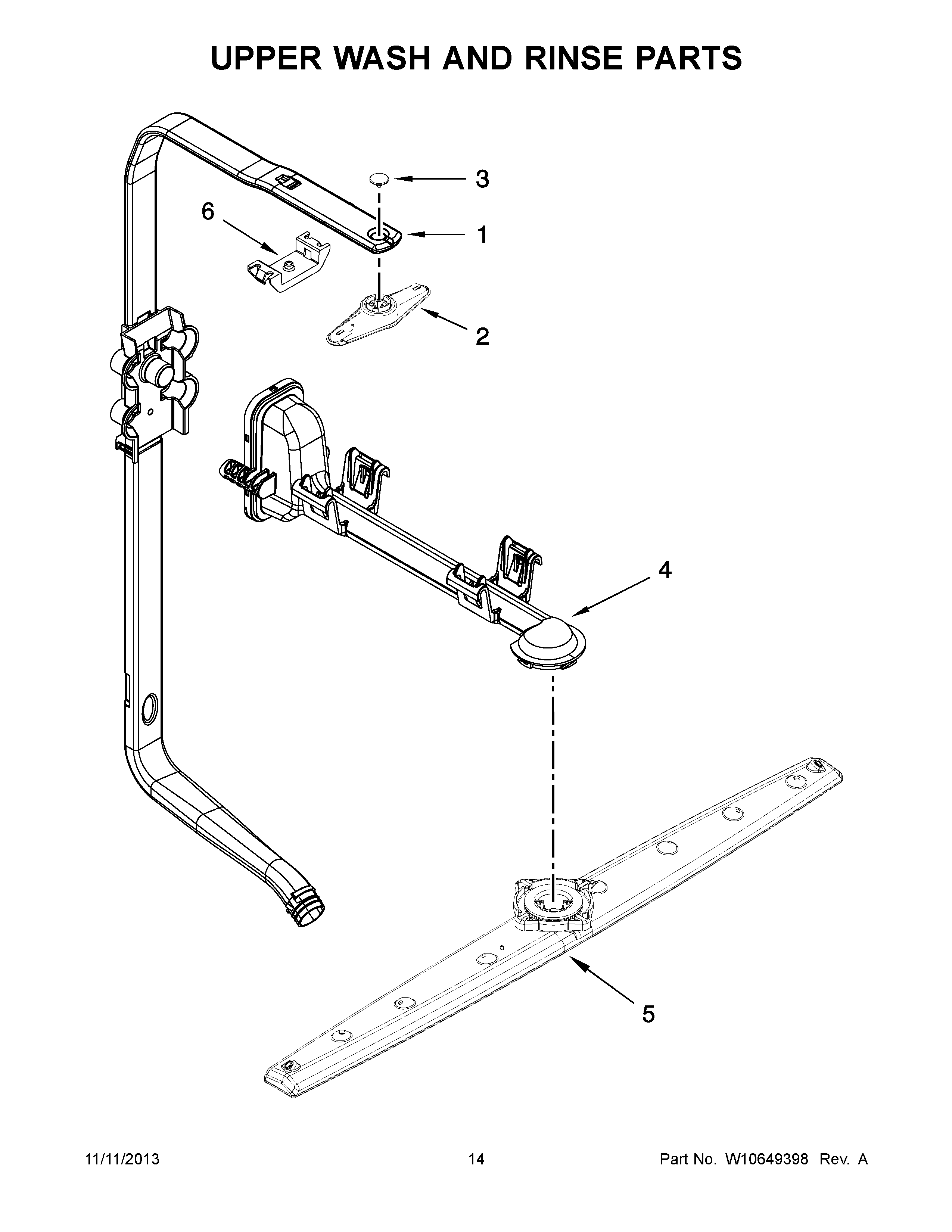 UPPER WASH AND RINSE PARTS

3

6

1

2

4

5

11/11/2013

14

Part No. W10649398 Rev. A