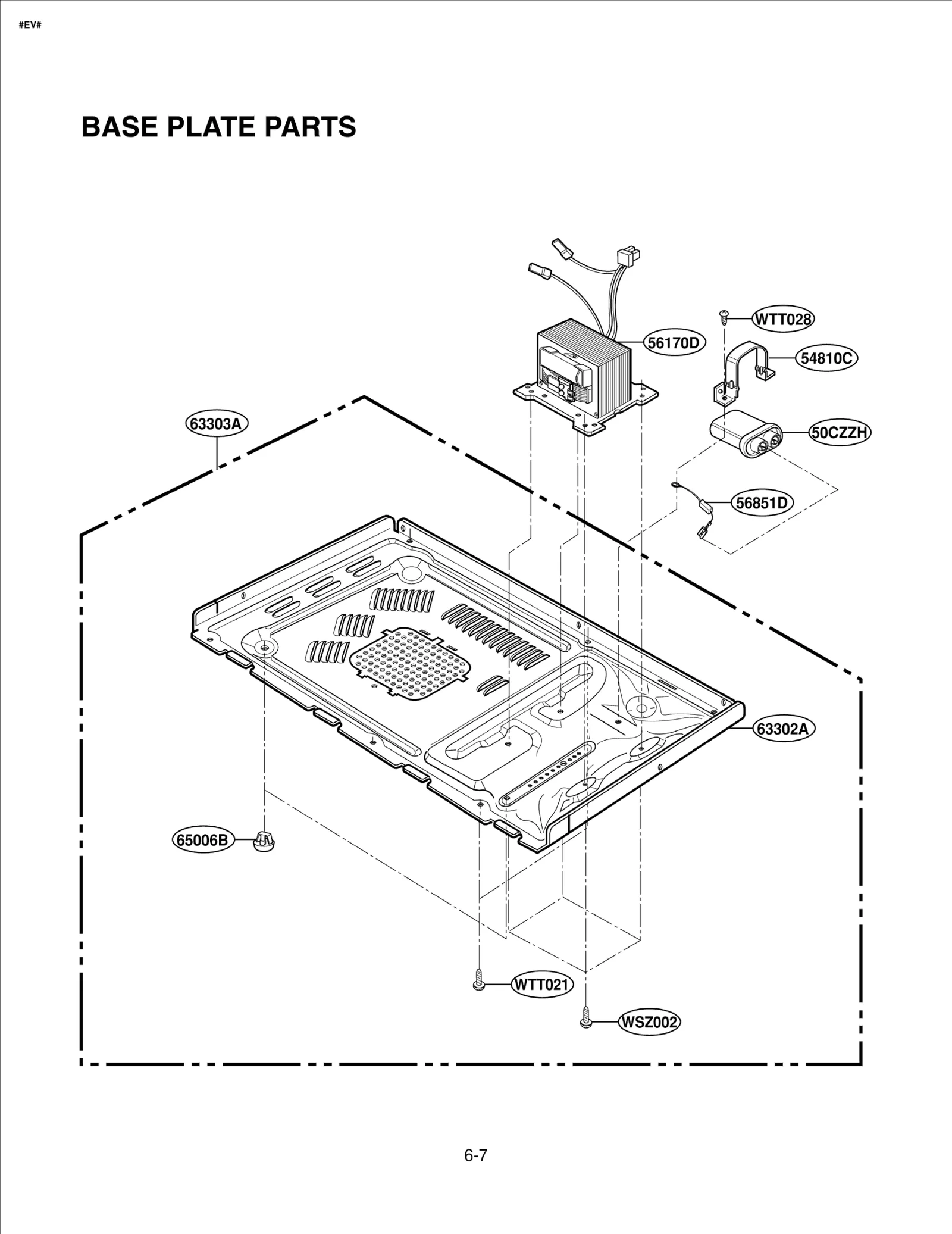 #EV#

BASE PLATE PARTS

WTT028
56170D
54810C
63303A
50CZZH
56851D
63302A
65006B
WTT021
WSZ002

6-7