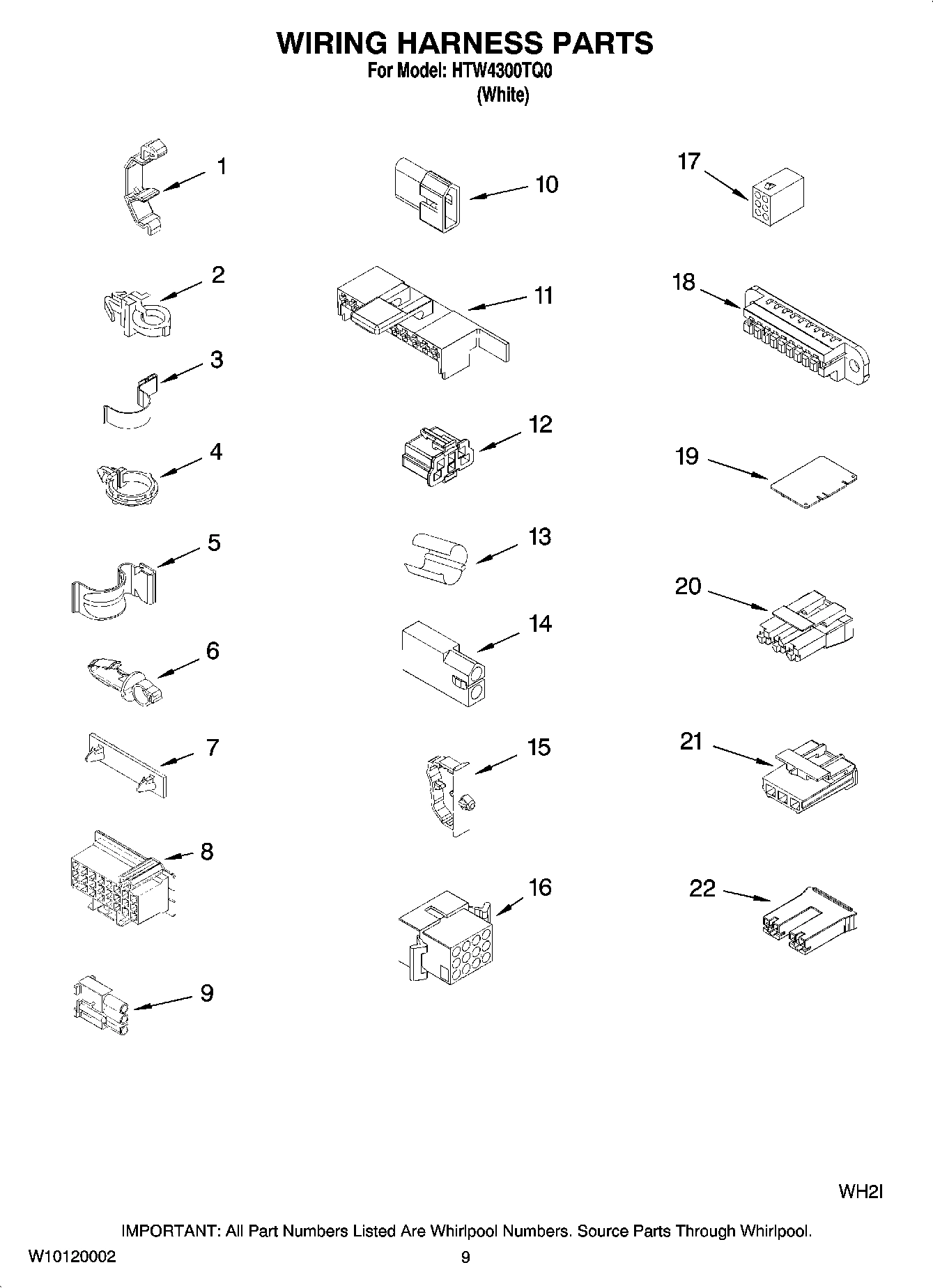 WIRING HARNESS PARTS
For Model: HTW4300TQ0
(White)

1
2
3
4
5
6
7
8
9

10
11
12
13
14
15
16

17
18
19
20
21
22

WH2I

IMPORTANT: All Part Numbers Listed Are Whirlpool Numbers. Source Parts Through Whirlpool.

W10120002 9