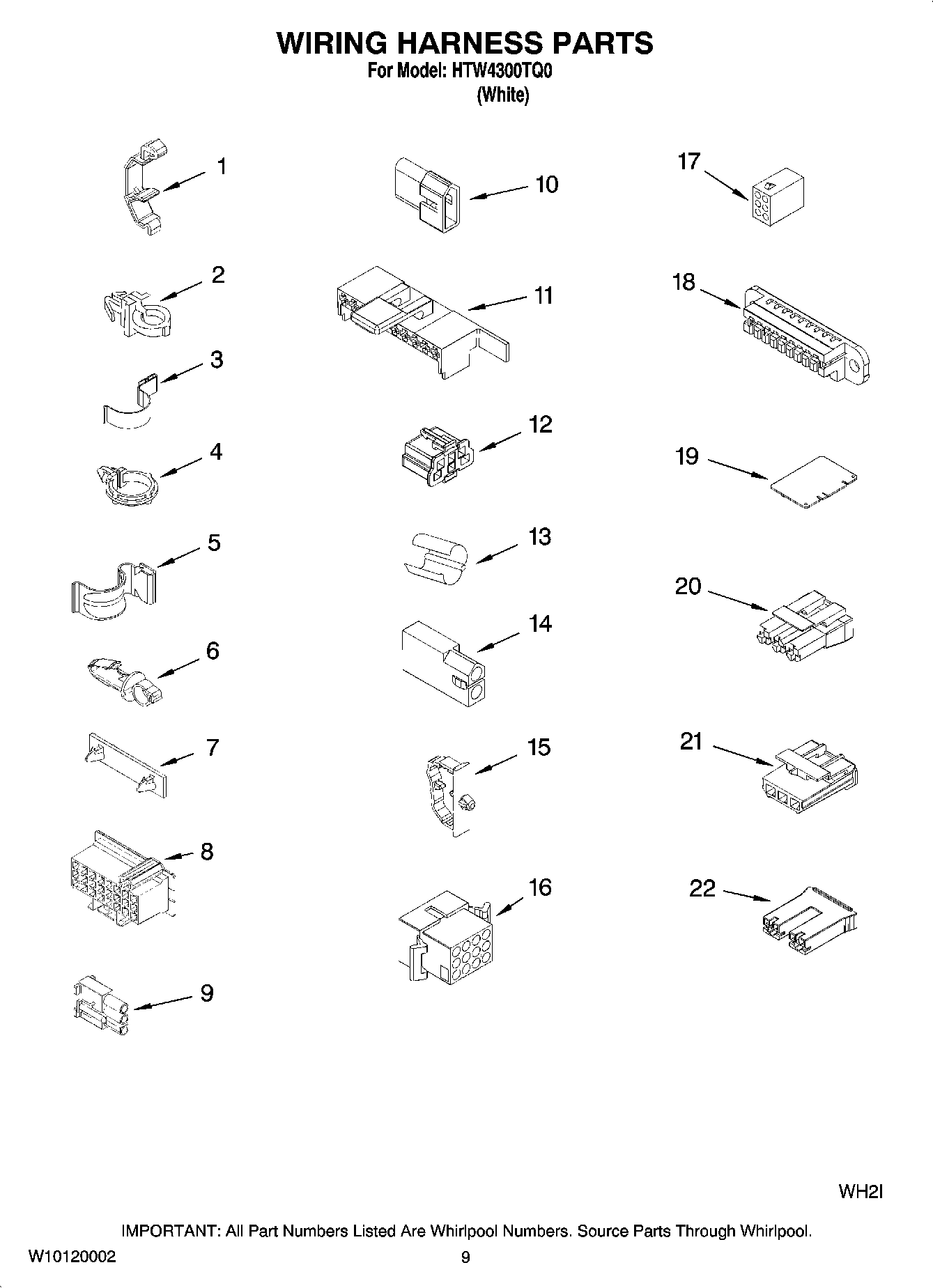 WIRING HARNESS PARTS
For Model: HTW4300TQ0
(White)

1
2
3
4
5
6
7
8
9

10
11
12
13
14
15
16

17
18
19
20
21
22

WH2I

IMPORTANT: All Part Numbers Listed Are Whirlpool Numbers. Source Parts Through Whirlpool.

W10120002
9