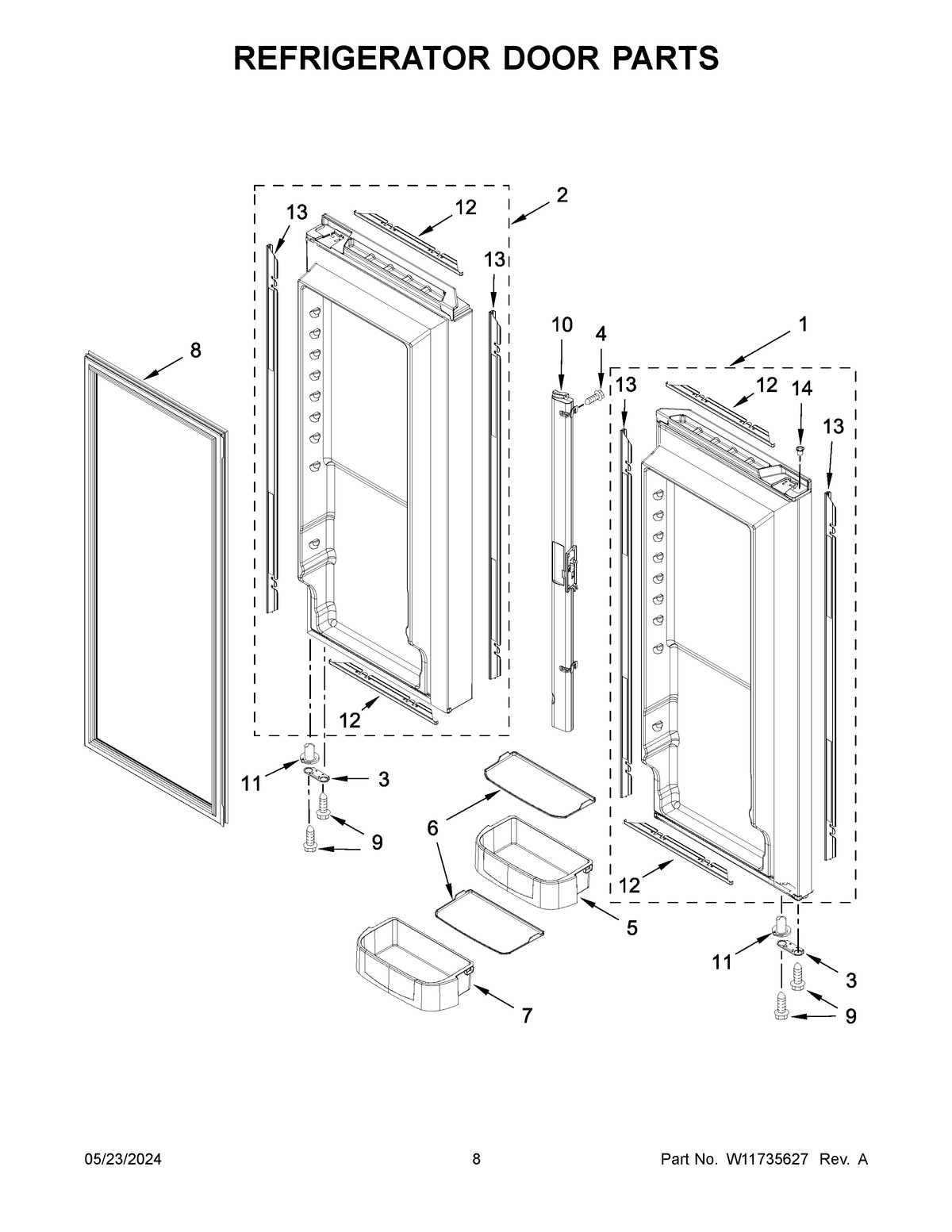 REFRIGERATOR DOOR PARTS

13
12
2
13
10
4
1
8
13
12
14
13
12
11
3
9
6
6
5
12
7
11
3
9

05/23/2024
8
Part No. W11735627 Rev. A