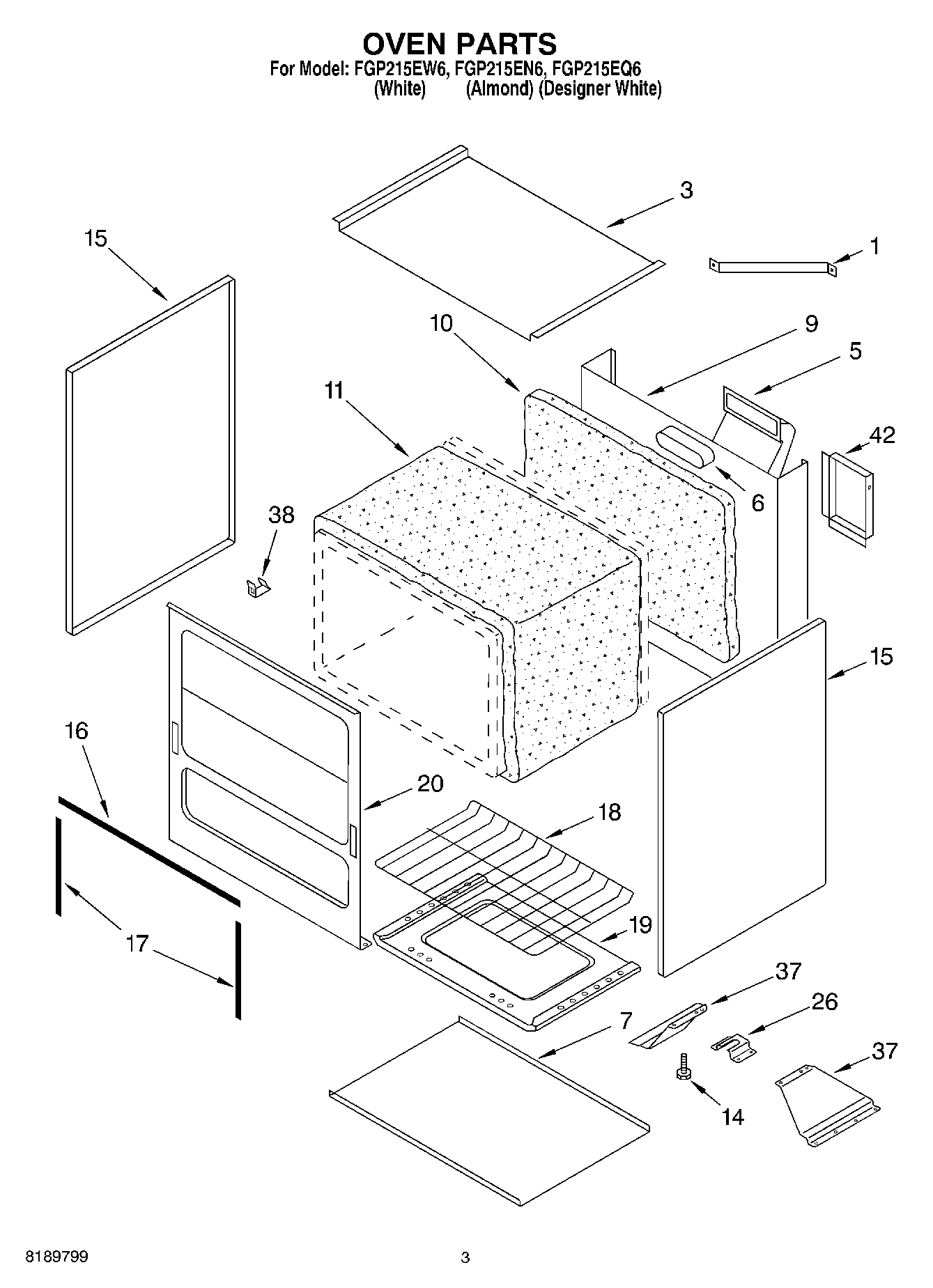 OVEN PARTS
For Model: FGP215EW6, FGP215EN6, FGP215EQ6
(White) (Almond) (Designer White)

3
15
1
10
9
5
11
42
6
38
15
16
20
18
19
17
37
26
7
37
14

8189799
3