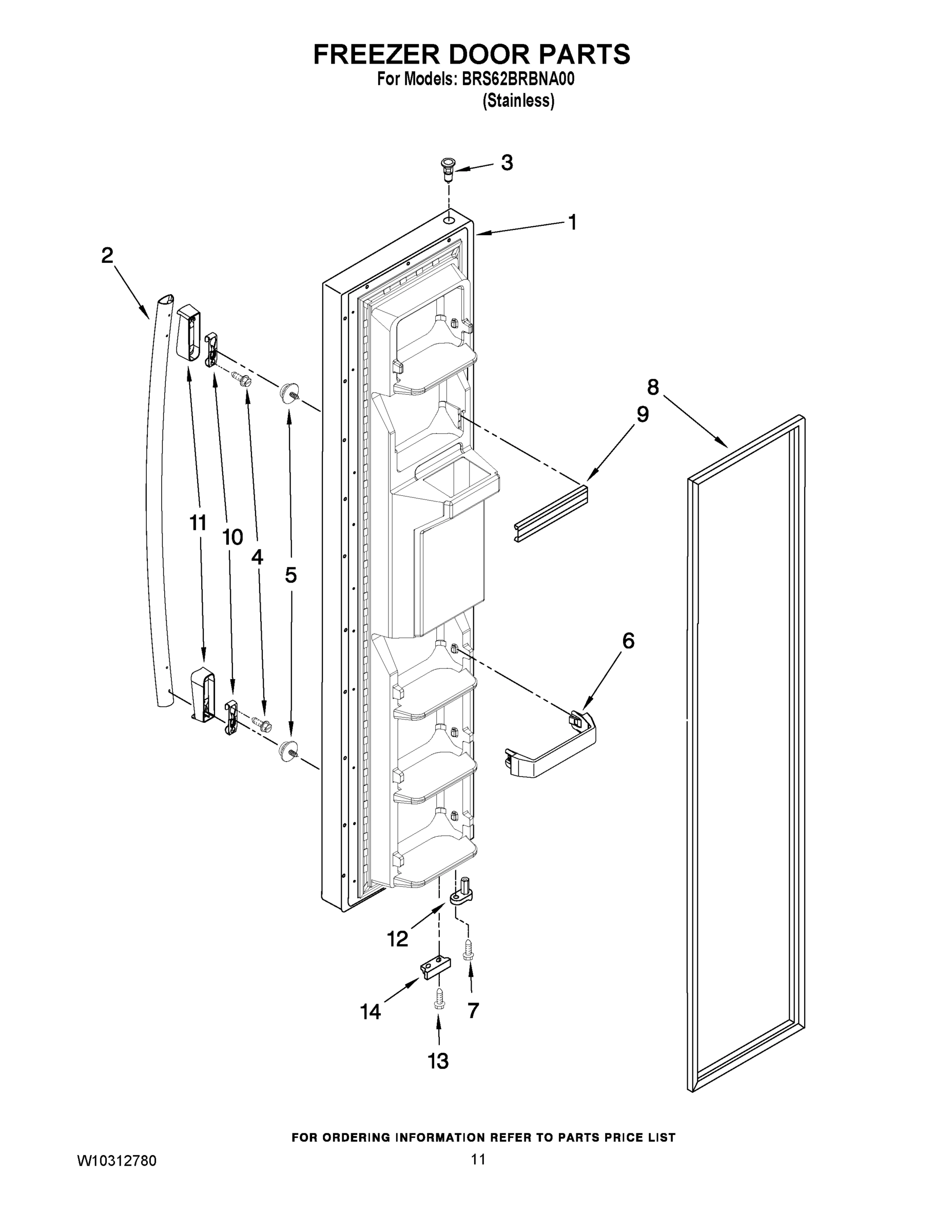 FREEZER DOOR PARTS
For Models: BRS62BRBNA00
(Stainless)

3
1
2
8
9
11
10
4
5
6
12
14
7
13

FOR ORDERING INFORMATION REFER TO PARTS PRICE LIST

W10312780
11