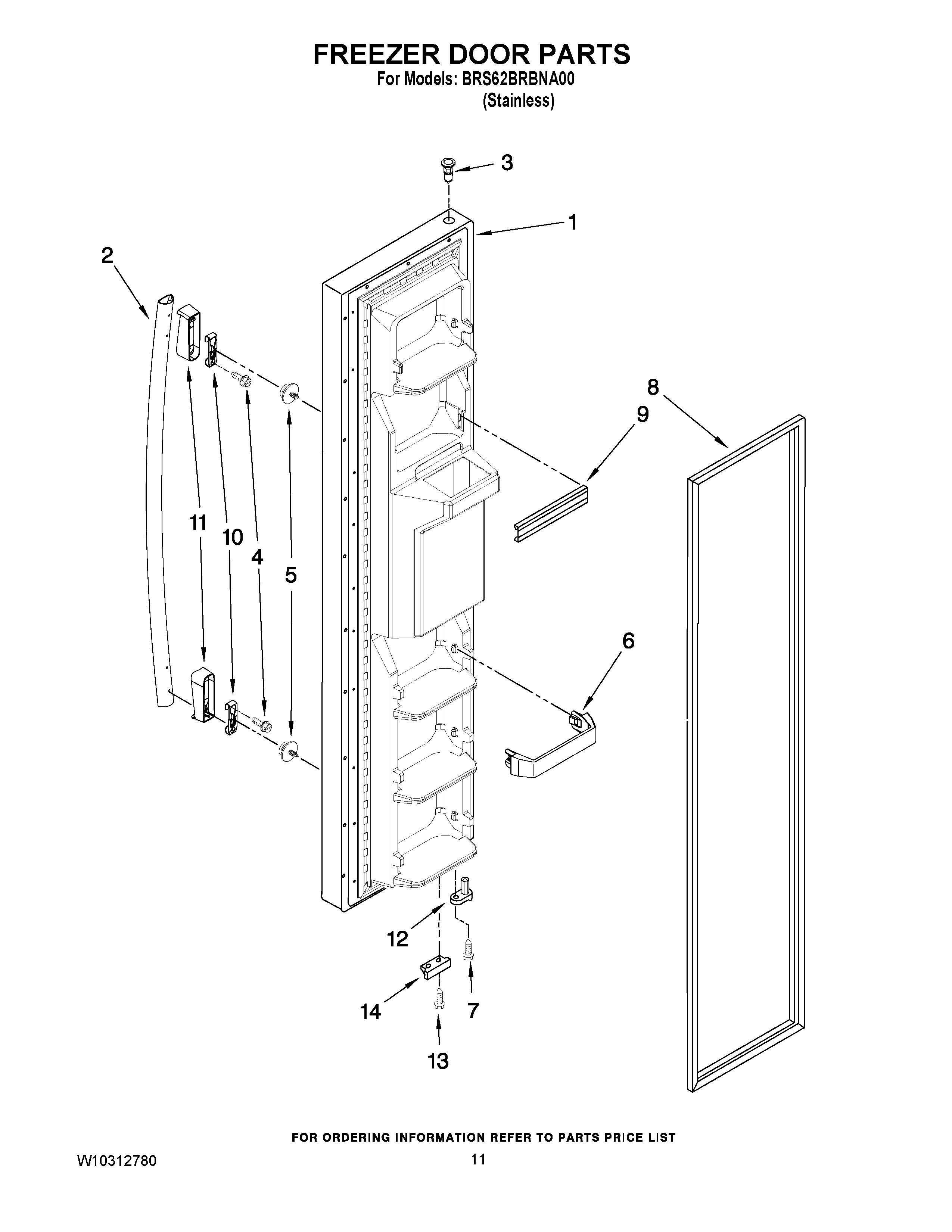 FREEZER DOOR PARTS
For Models: BRS62BRBNA00
(Stainless)

3
1
2
8
9
11
10
4
5
6
12
14
7
13

FOR ORDERING INFORMATION REFER TO PARTS PRICE LIST

W10312780
11