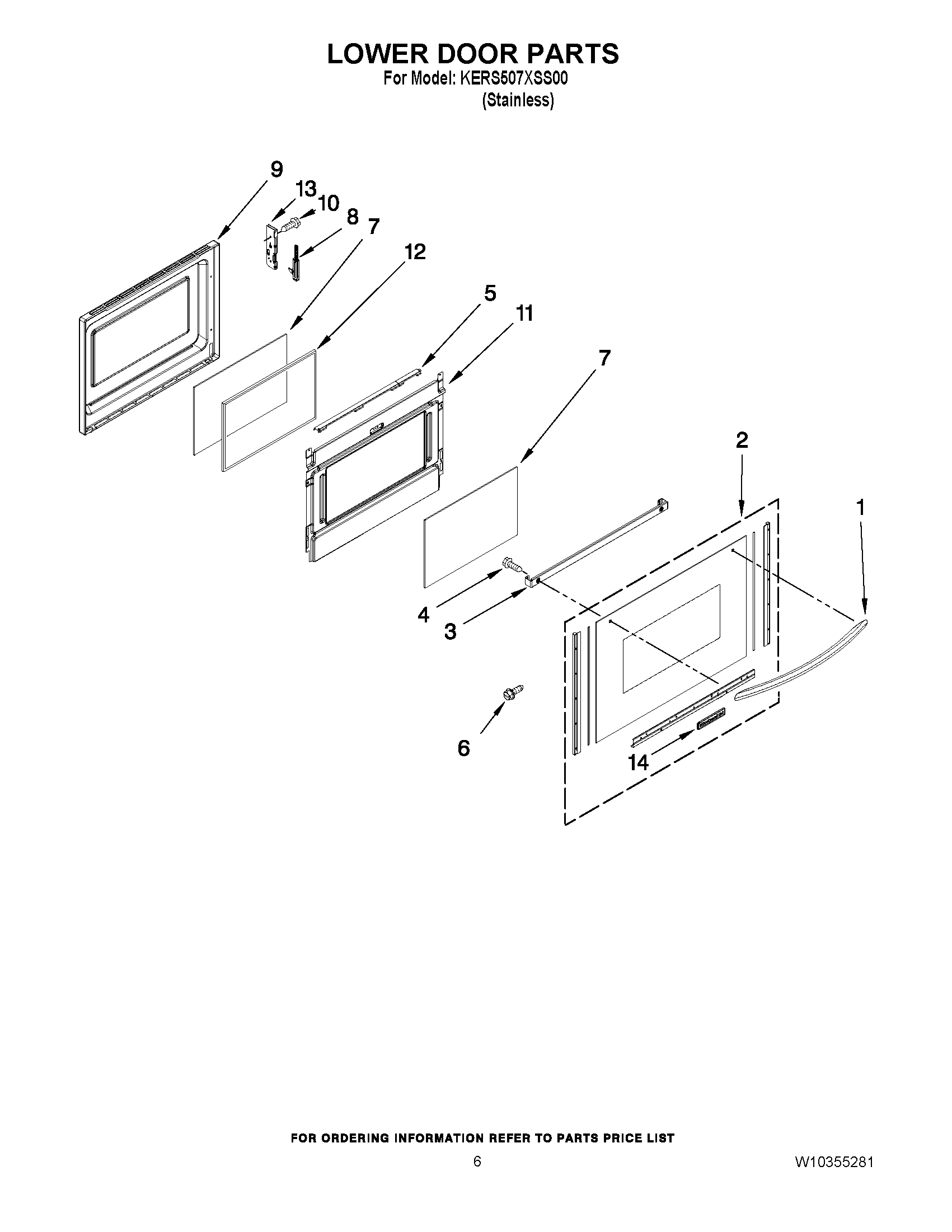 LOWER DOOR PARTS
For Model: KERS507XSS00
(Stainless)

9
13
10
8
7
12
5
11
7
2
1
4
3
6
14

FOR ORDERING INFORMATION REFER TO PARTS PRICE LIST

6

W10355281