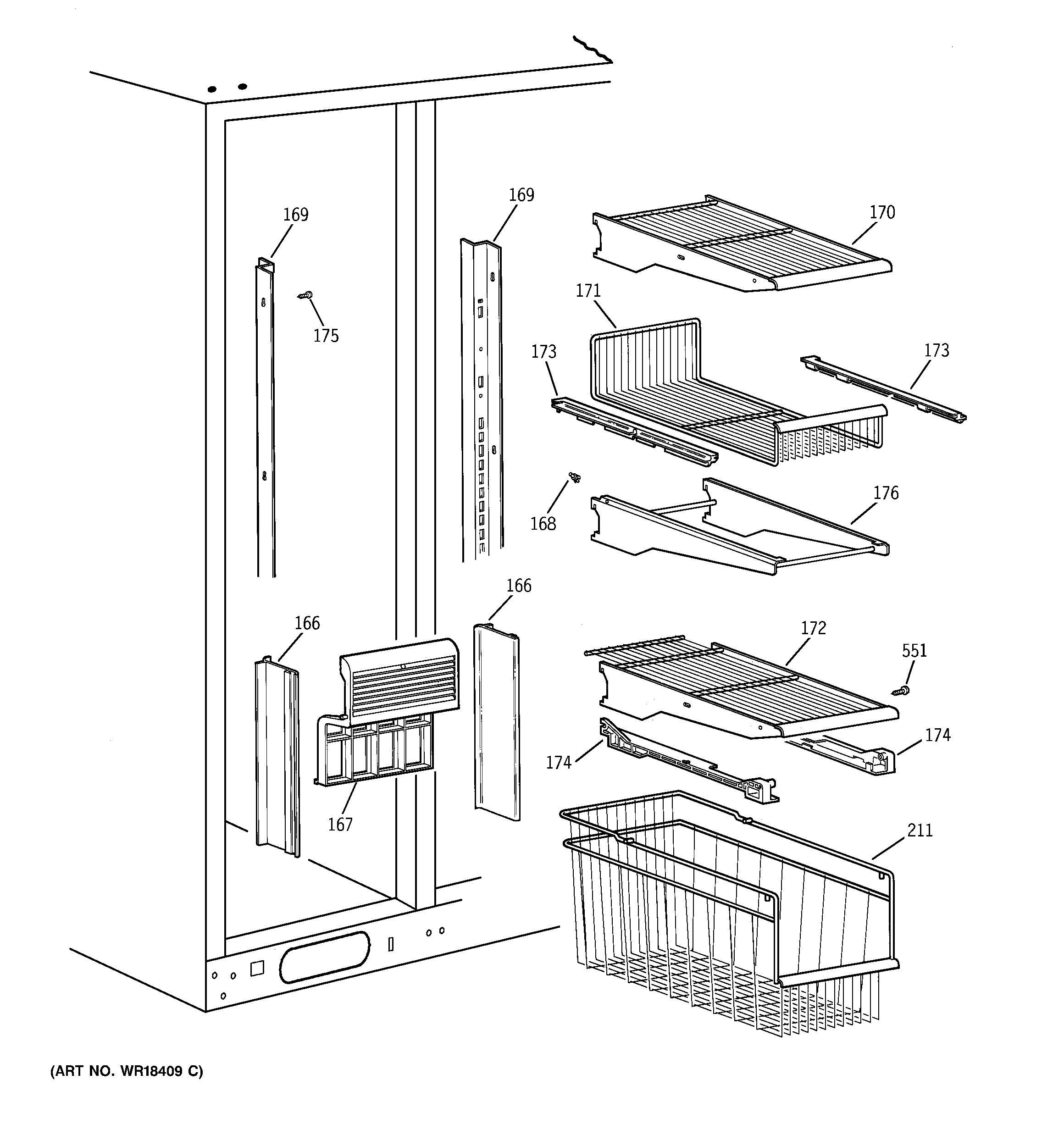 169
169
170
175
171
173
173
168
176
166
166
172
551
174
174
167
211
(ART NO. WR18409 C)