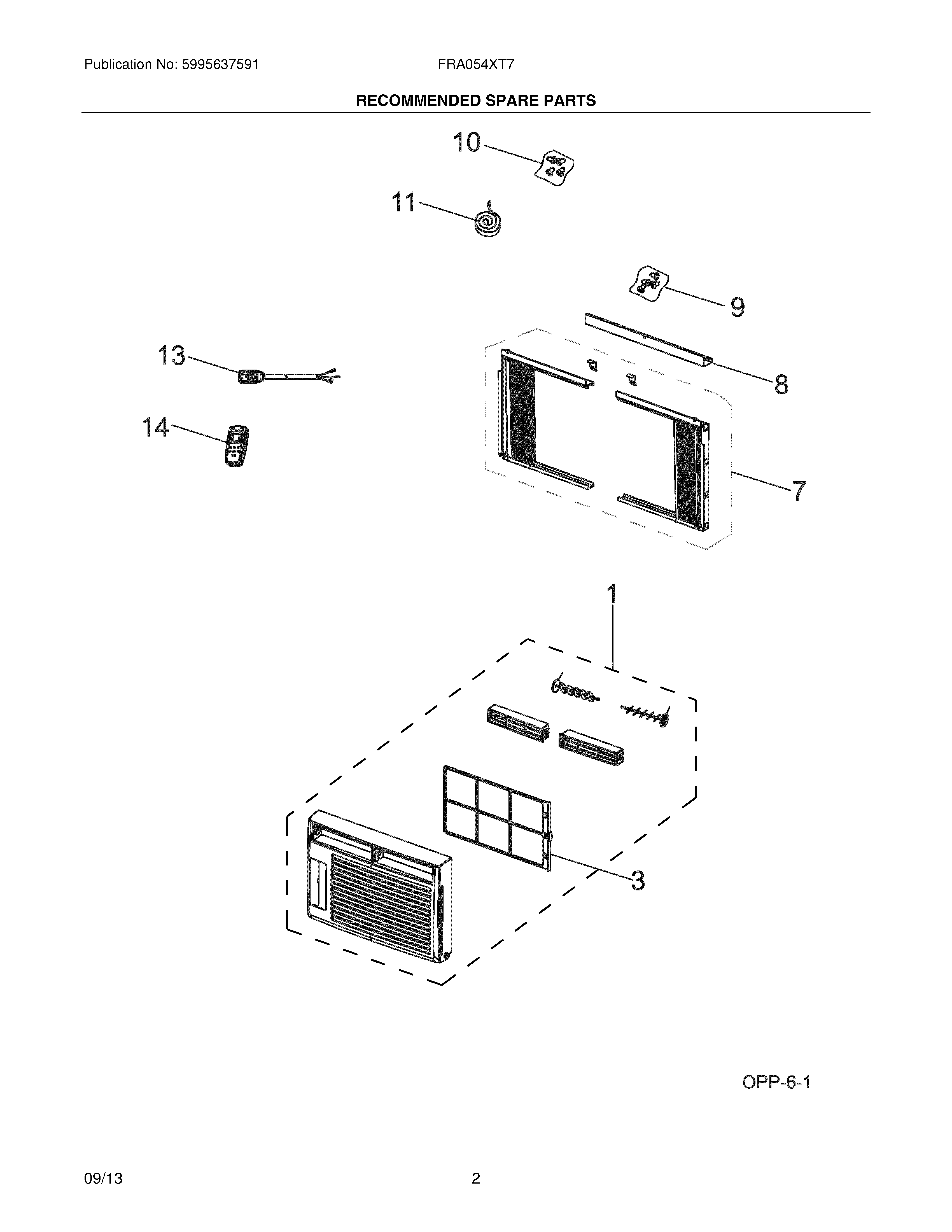 Publication No: 5995637591

FRA054XT7

RECOMMENDED SPARE PARTS

10

11

9

13

8

14

7

1

3

OPP-6-1

09/13

2