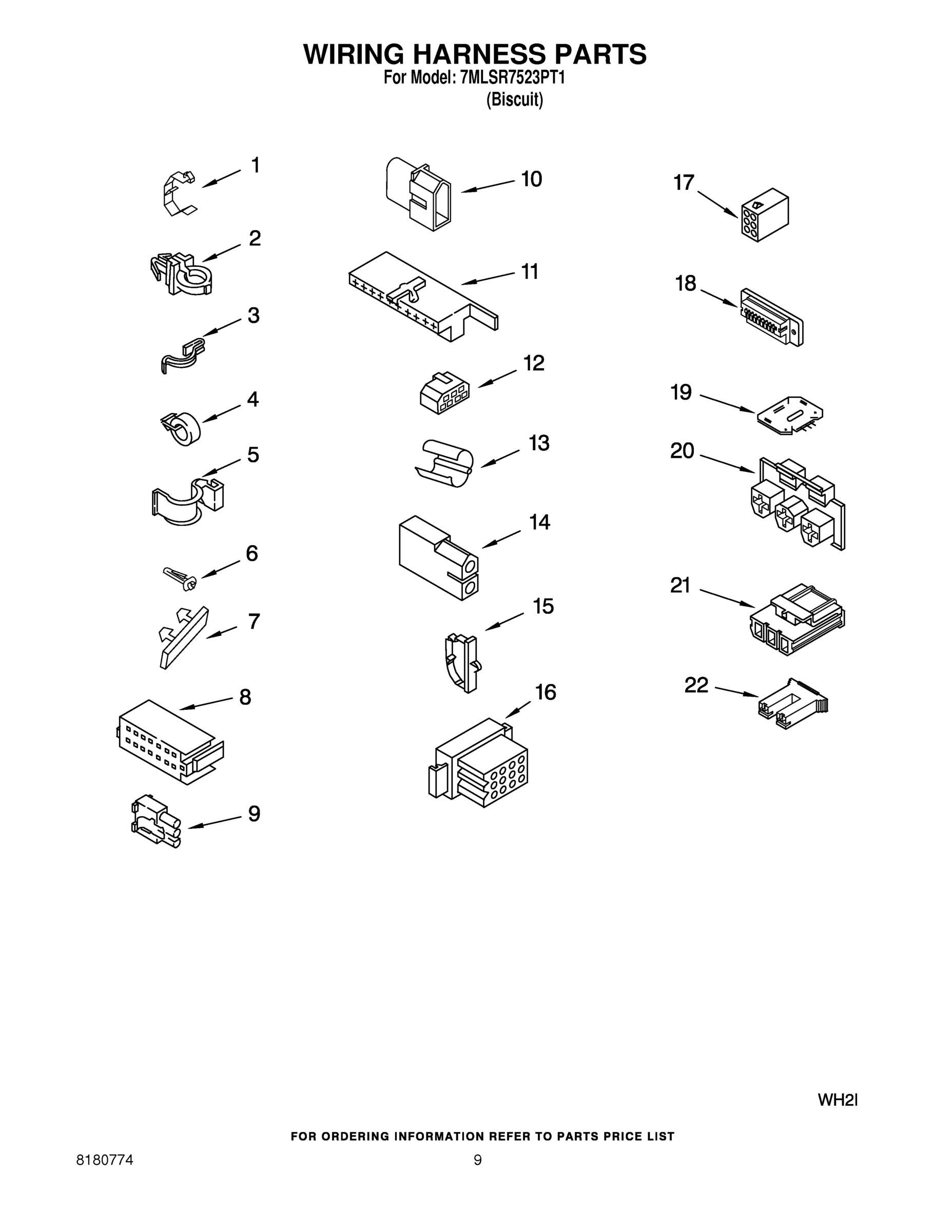 WIRING HARNESS PARTS
For Model: 7MLSR7523PT1
(Biscuit)

1
2
3
4
5
6
7
8
9
10
11
12
13
14
15
16
17
18
19
20
21
22

WH2I

FOR ORDERING INFORMATION REFER TO PARTS PRICE LIST

8180774
9