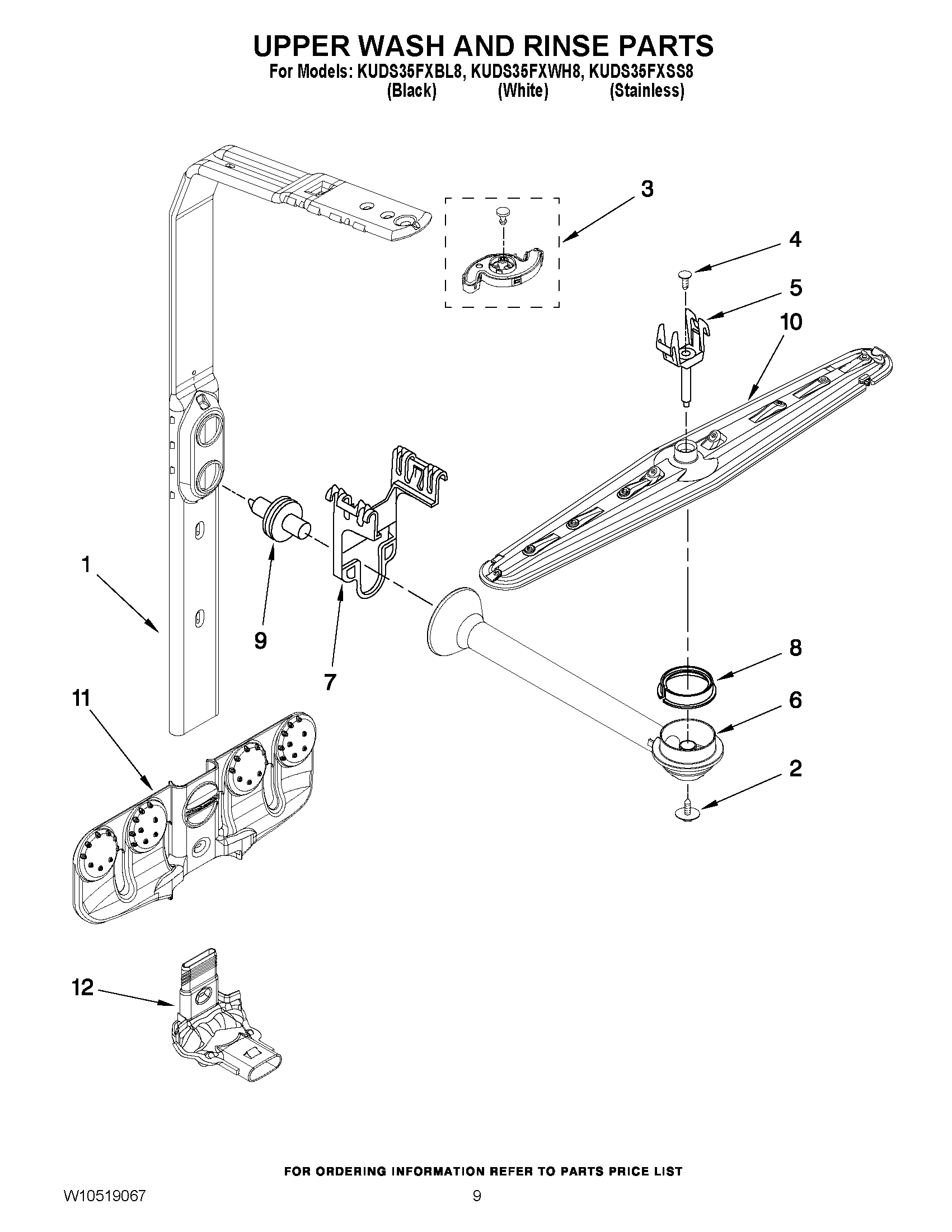 UPPER WASH AND RINSE PARTS
For Models: KUDS35FXBL8, KUDS35FXWH8, KUDS35FXSS8
(Black) (White) (Stainless)

3

4

5

10

1

9

7

8

6

2

11

12

FOR ORDERING INFORMATION REFER TO PARTS PRICE LIST

W10519067

9