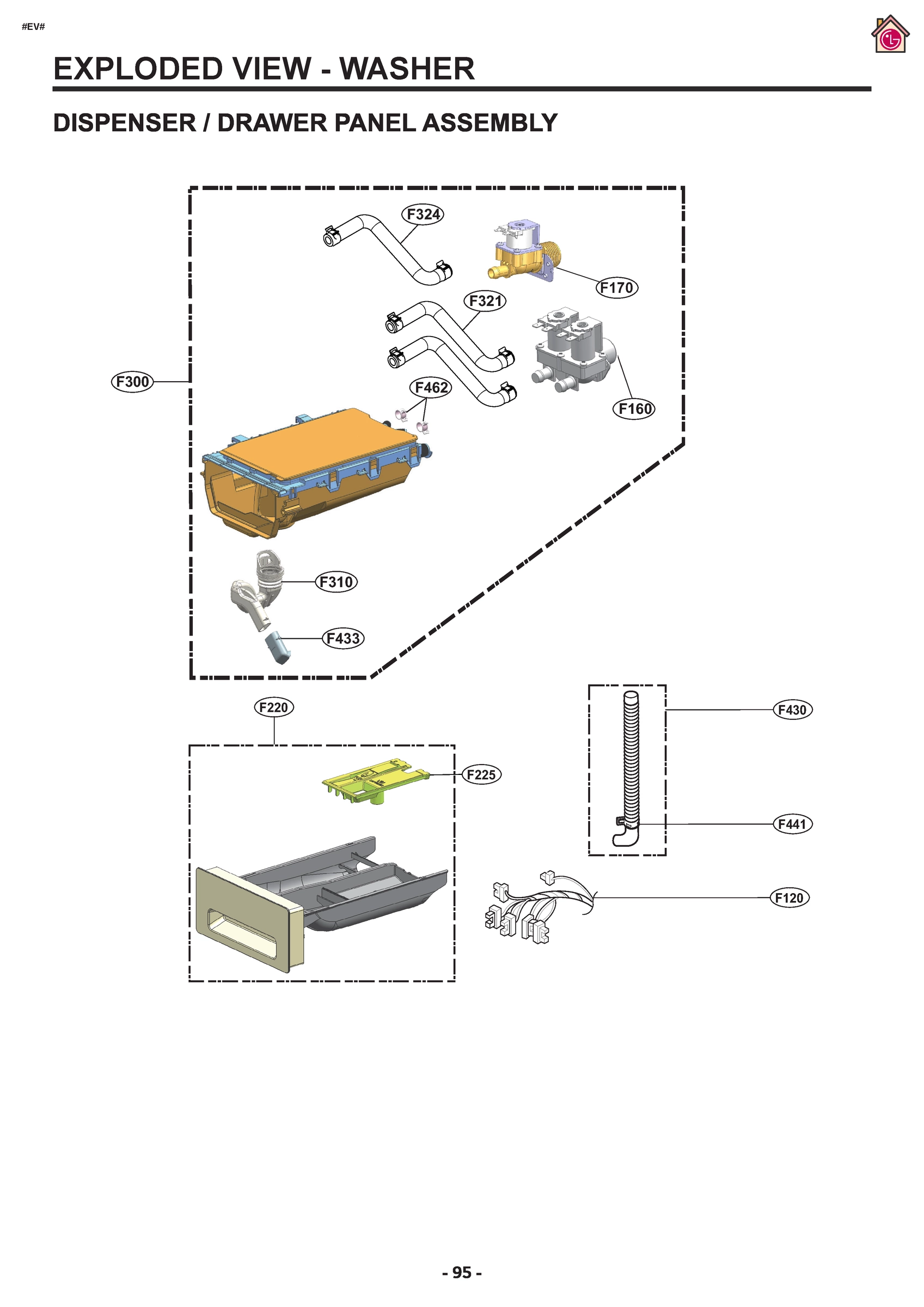 #EV#

LG

EXPLODED VIEW - WASHER

DISPENSER / DRAWER PANEL ASSEMBLY

F324

F170

F321

F300

F462

F160

F310

F433

F220

F430

F225

F441

F120

- 95 -