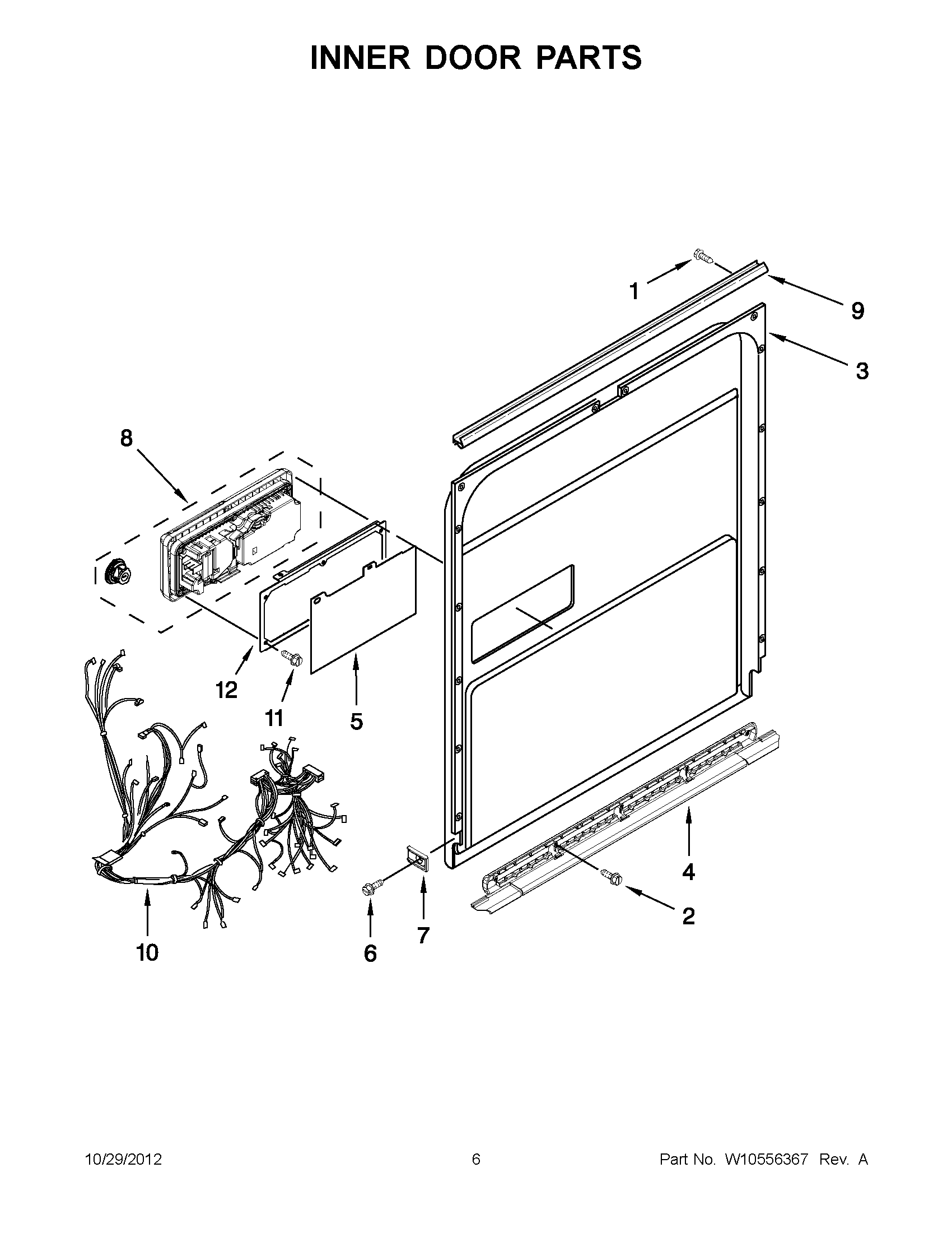 INNER DOOR PARTS

1
9
3
8
12
11
5
10
6
7
4
2

10/29/2012
6
Part No. W10556367 Rev. A