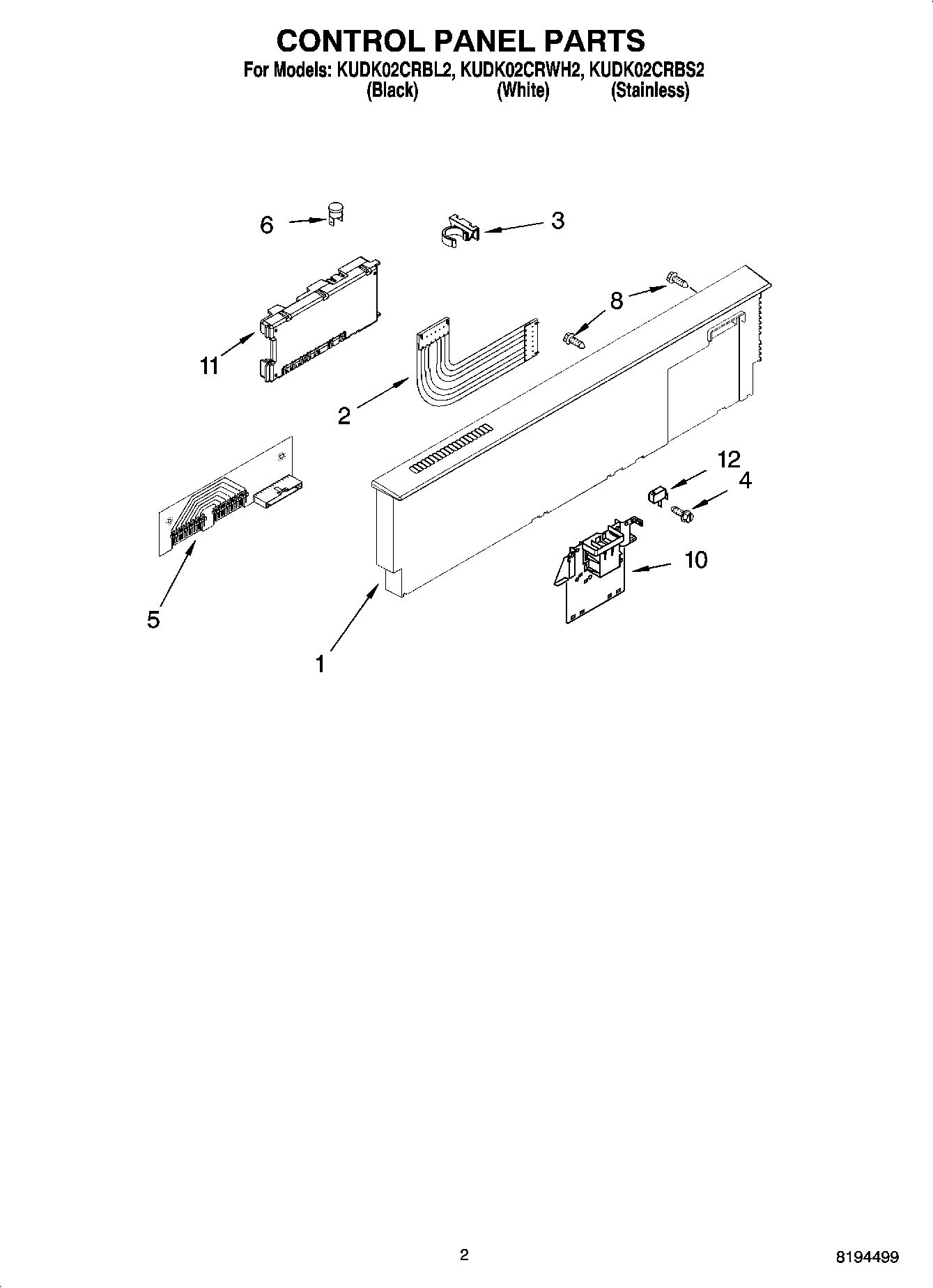 CONTROL PANEL PARTS

For Models: KUDK02CRBL2, KUDK02CRWH2, KUDK02CRBS2
(Black) (White) (Stainless)

6
3
8
11
2
12
4
10
5
1

2

8194499