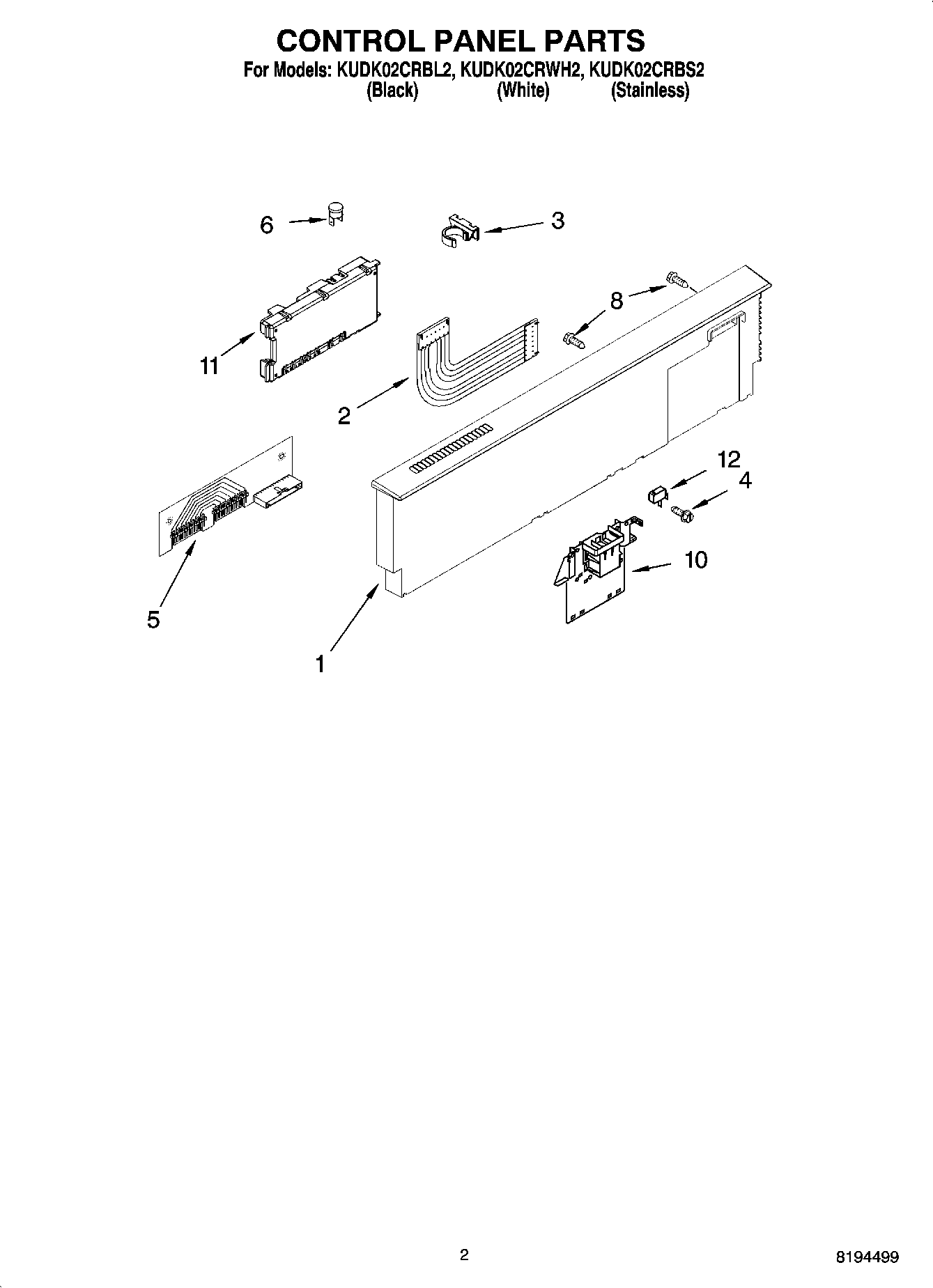 CONTROL PANEL PARTS
For Models: KUDK02CRBL2, KUDK02CRWH2, KUDK02CRBS2
(Black) (White) (Stainless)

6
3
8
11
2
12
4
10
5
1

2

8194499