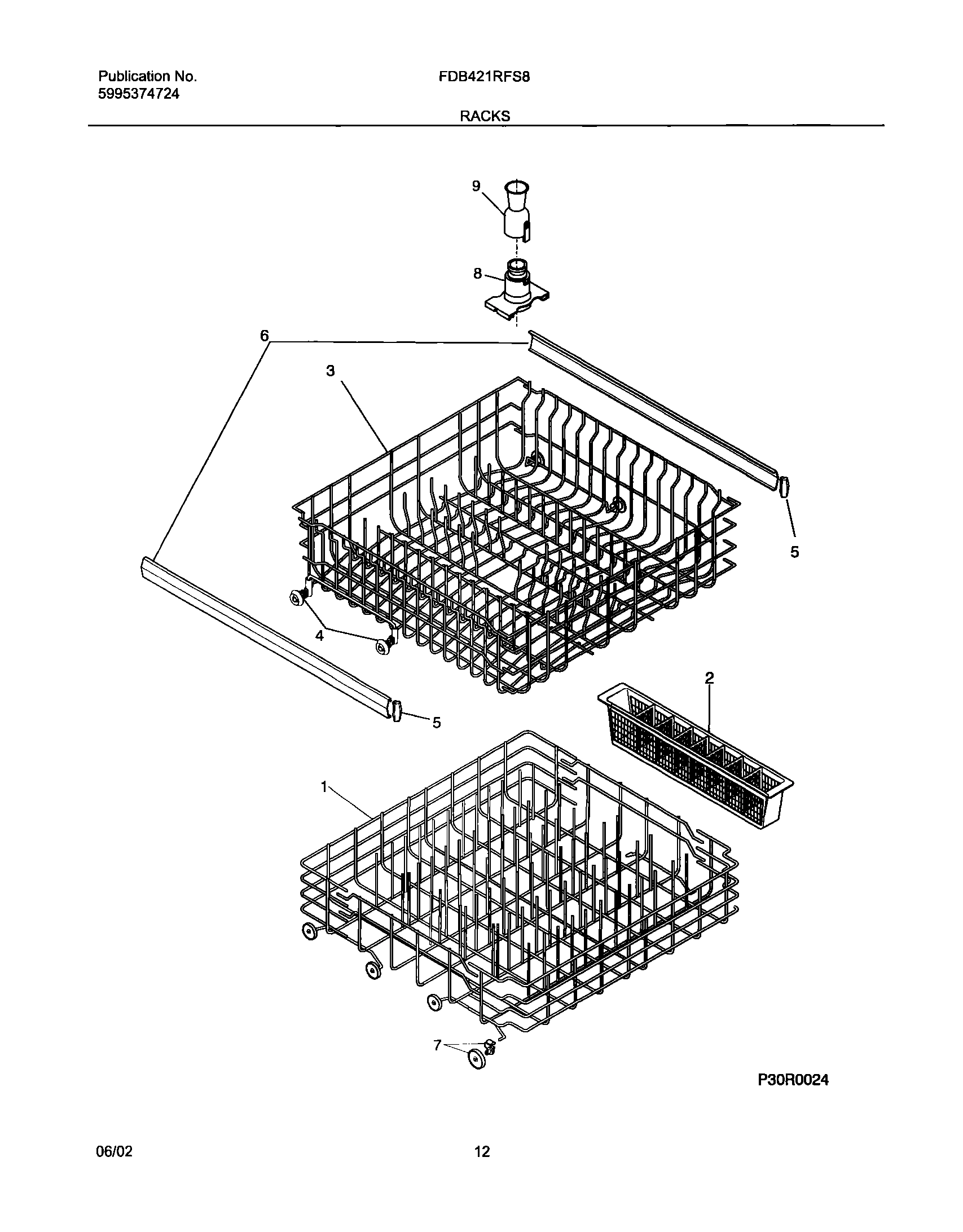 Publication No.
5995374724

FDB421RFS8

RACKS

9

8

6

3

5

4

5

2

1

7

P30R0024

06/02

12