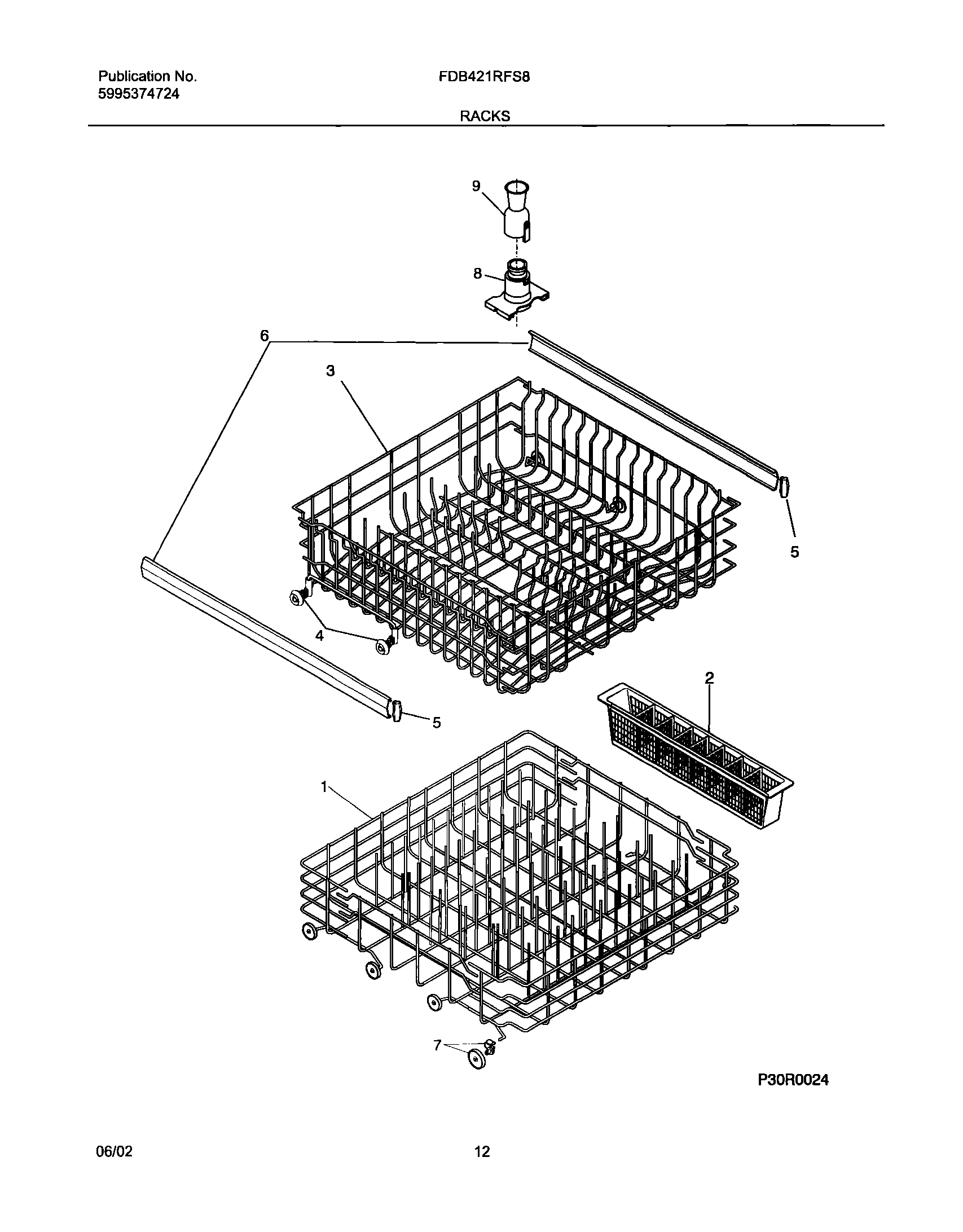 Publication No.
5995374724

FDB421RFS8

RACKS

9
8
6
3
5
4
5
2
1
7

P30R0024

06/02

12