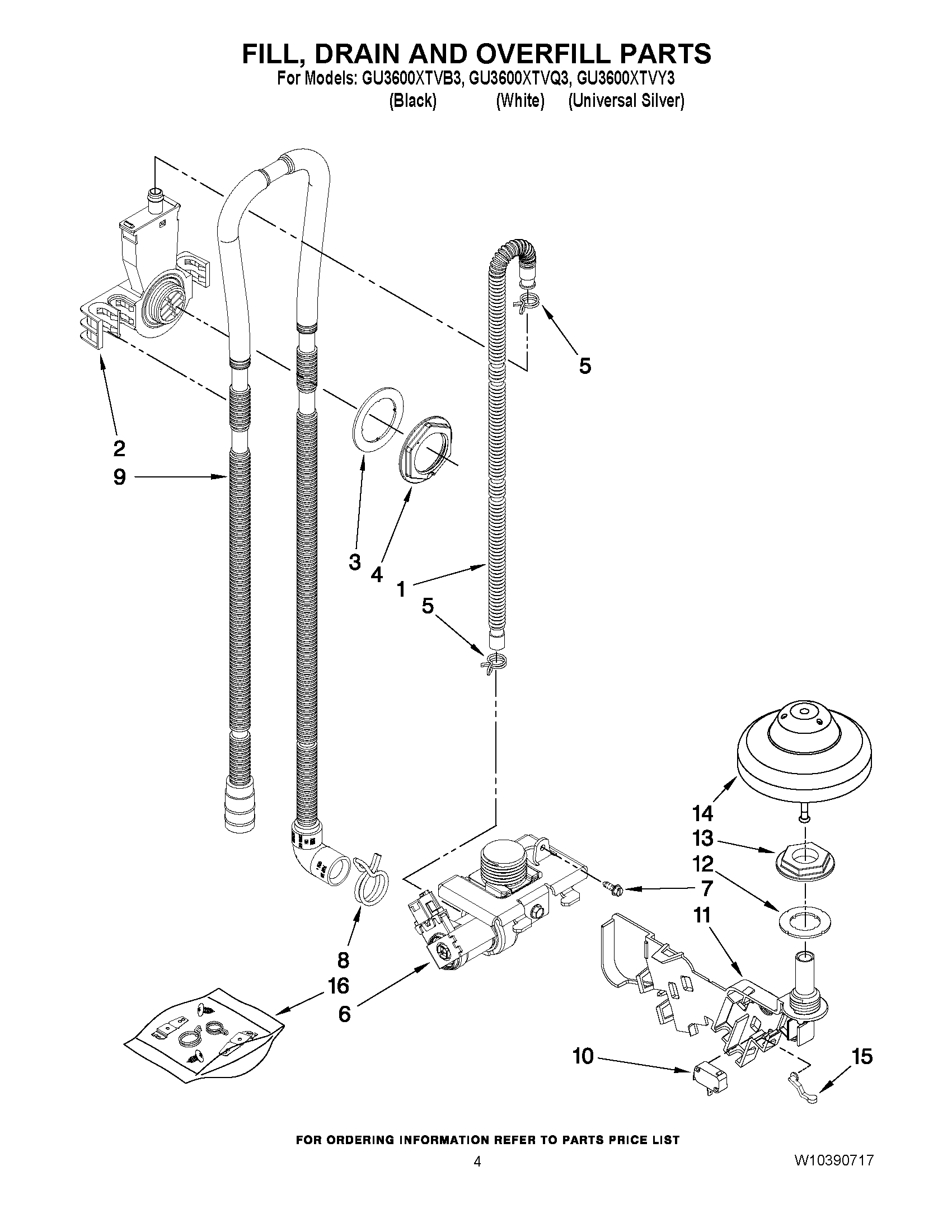 FILL, DRAIN AND OVERFILL PARTS
For Models: GU3600XTVB3, GU3600XTVQ3, GU3600XTVY3
(Black) (White) (Universal Silver)

5
2
9
3
4
1
5
14
13
12
7
11
8
16
6
10
15

FOR ORDERING INFORMATION REFER TO PARTS PRICE LIST
4
W10390717