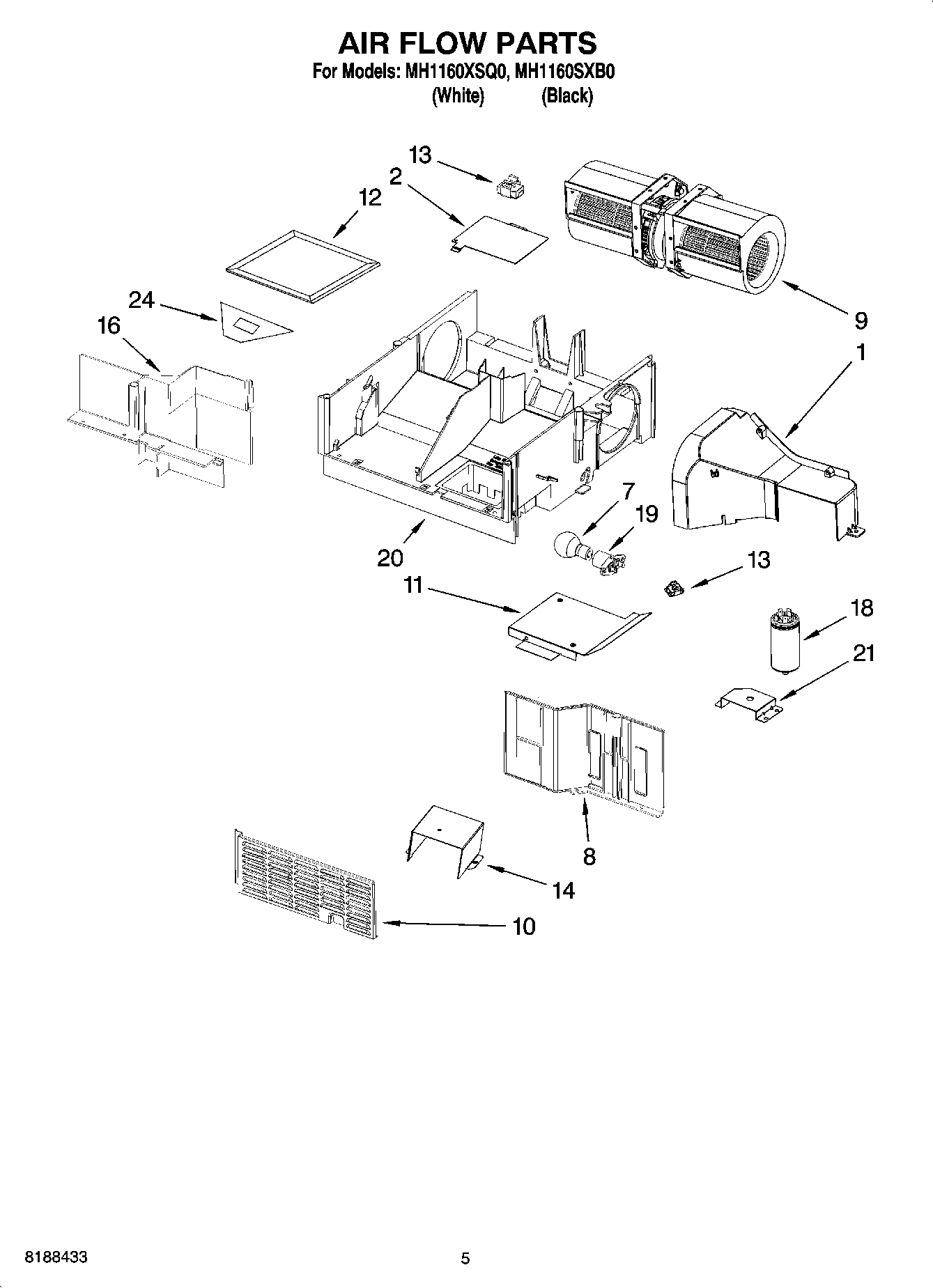 AIR FLOW PARTS
For Models: MH1160XSQ0, MH1160SXB0
(White) (Black)

13
2
12
24
16
9
1
7
19
20
13
11
18
21
8
14
10

8188433

5