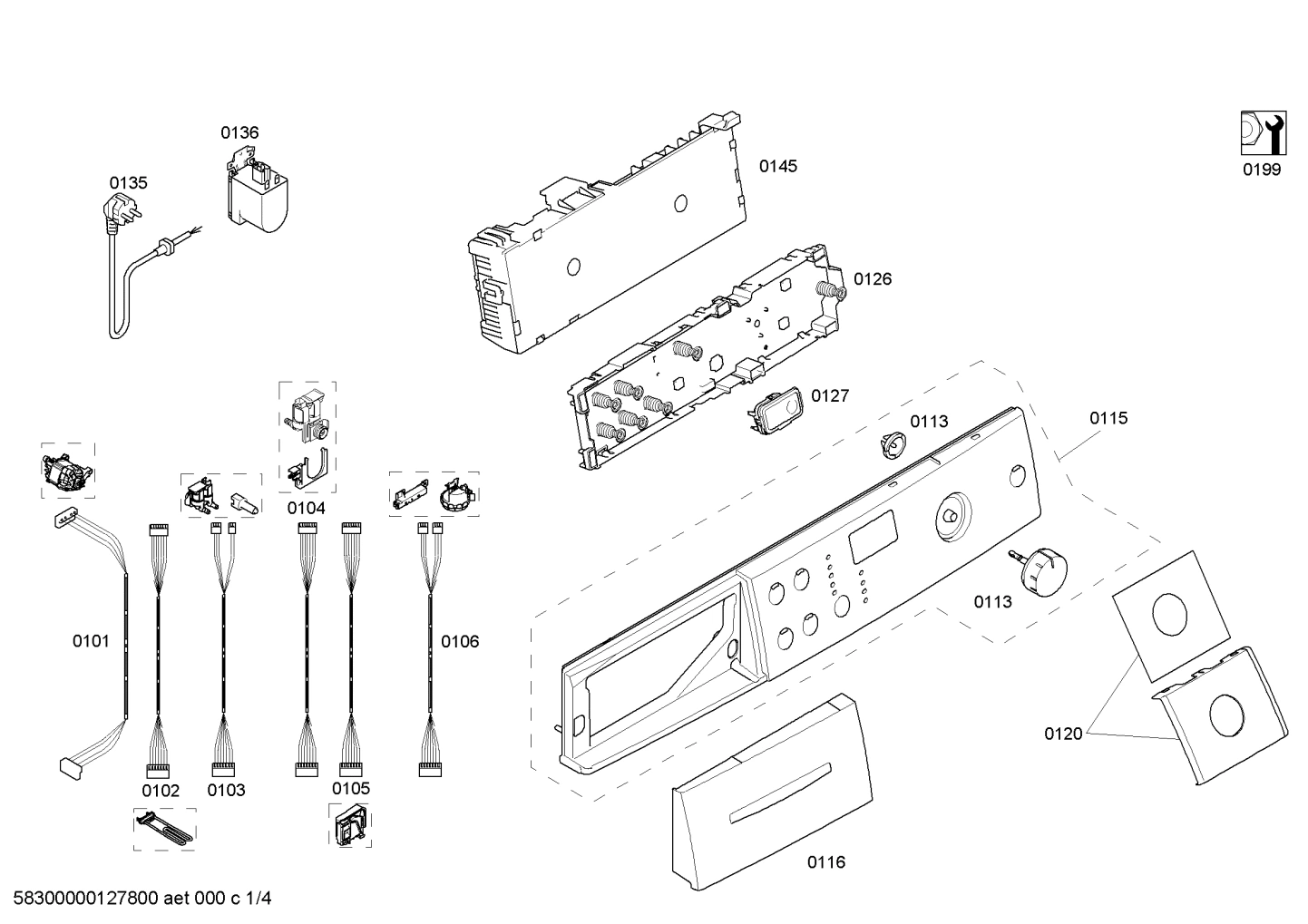 0136
0135
0145
0199
0126
0127
0113
0115
0104
0113
0101
0106
0120
0102
0103
0105
0116
58300000127800 aet 000 c 1/4