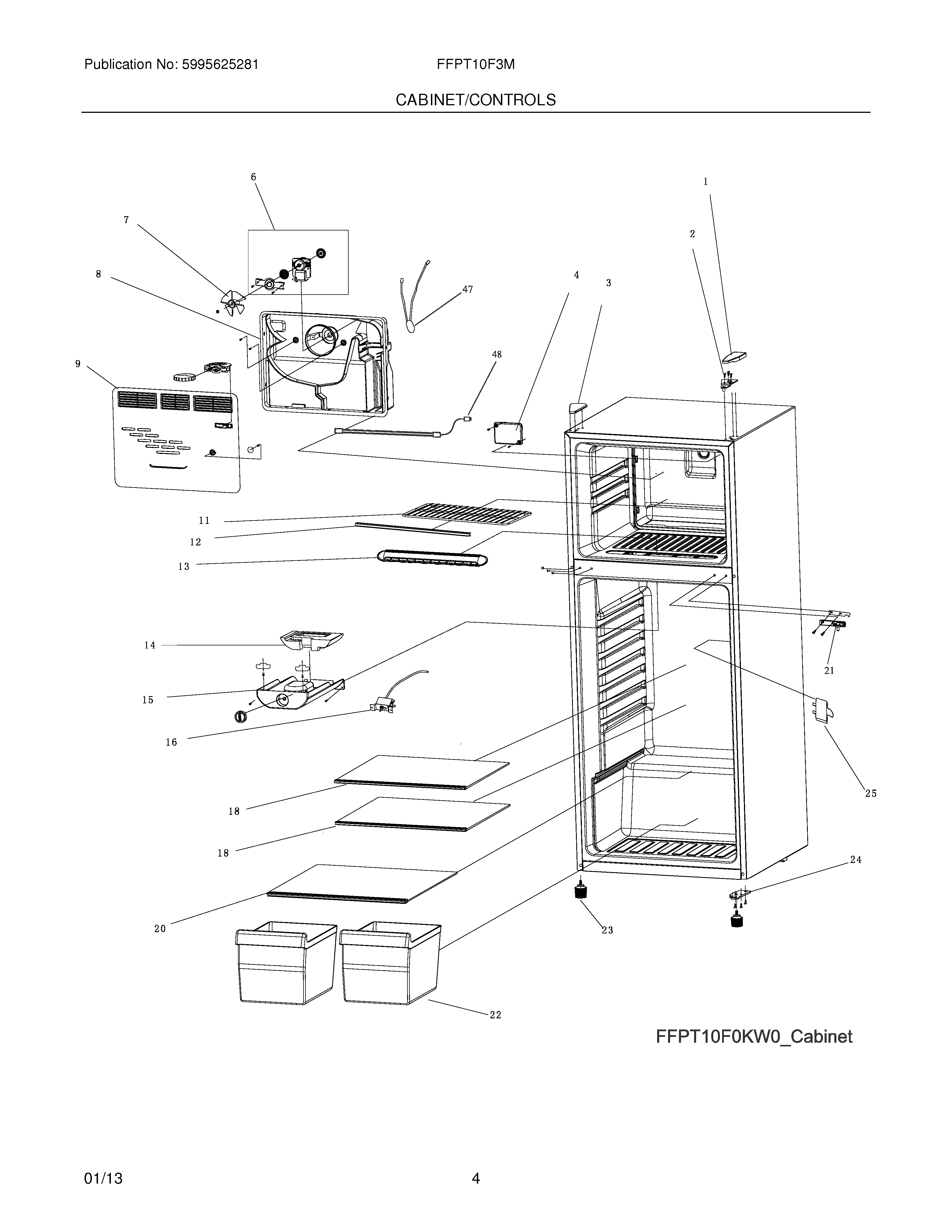 Publication No: 5995625281

FFPT10F3M

CABINET/CONTROLS

6

1

7

2

8

4

3

47

48

9

11

12

13

14

21

15

16

25

18

18

24

20

23

22

FFPT10F0KW0_Cabinet

01/13

4