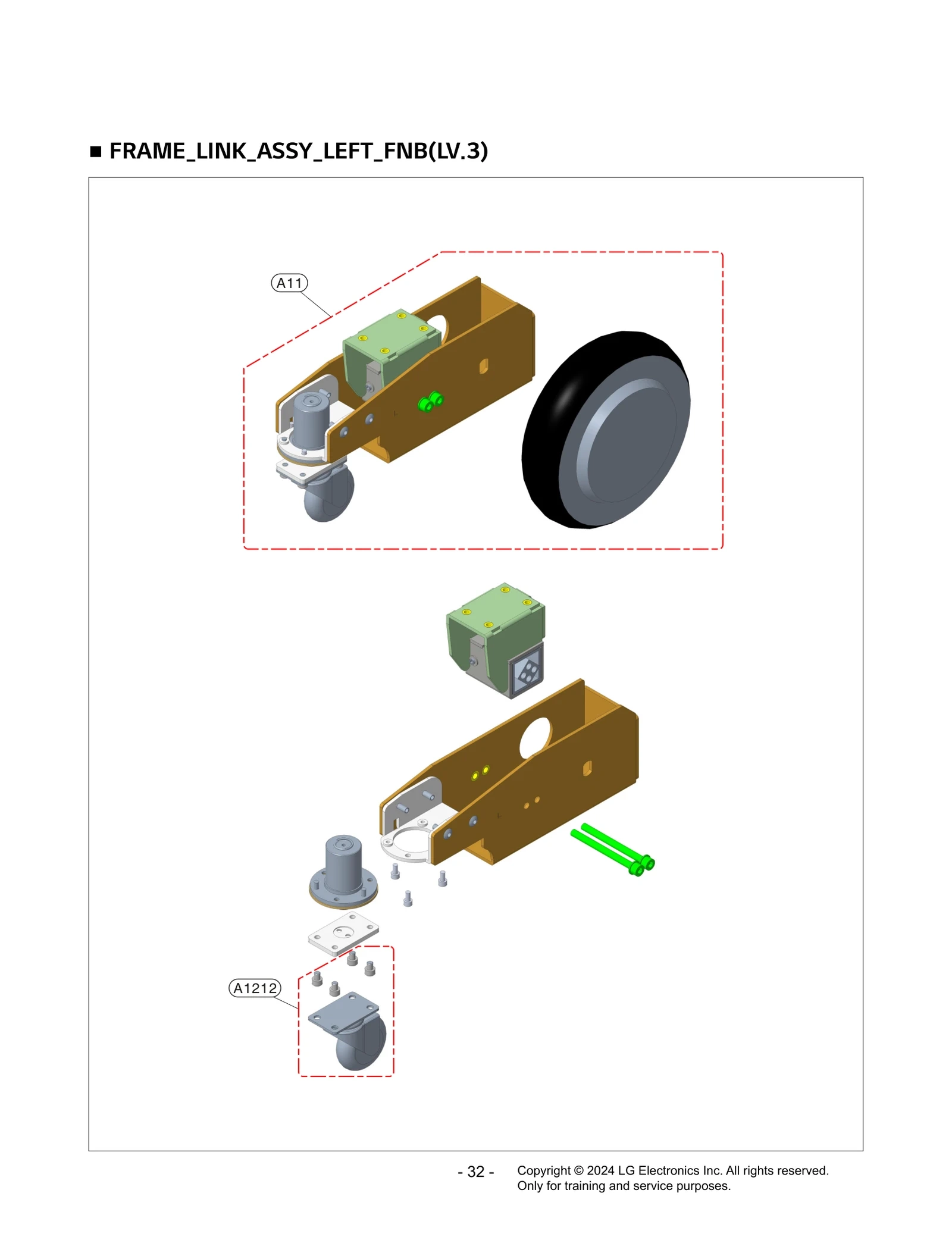 ■ FRAME_LINK_ASSY_LEFT_FNB(LV.3)

A11

A1212

- 32 -

Copyright © 2024 LG Electronics Inc. All rights reserved.
Only for training and service purposes.