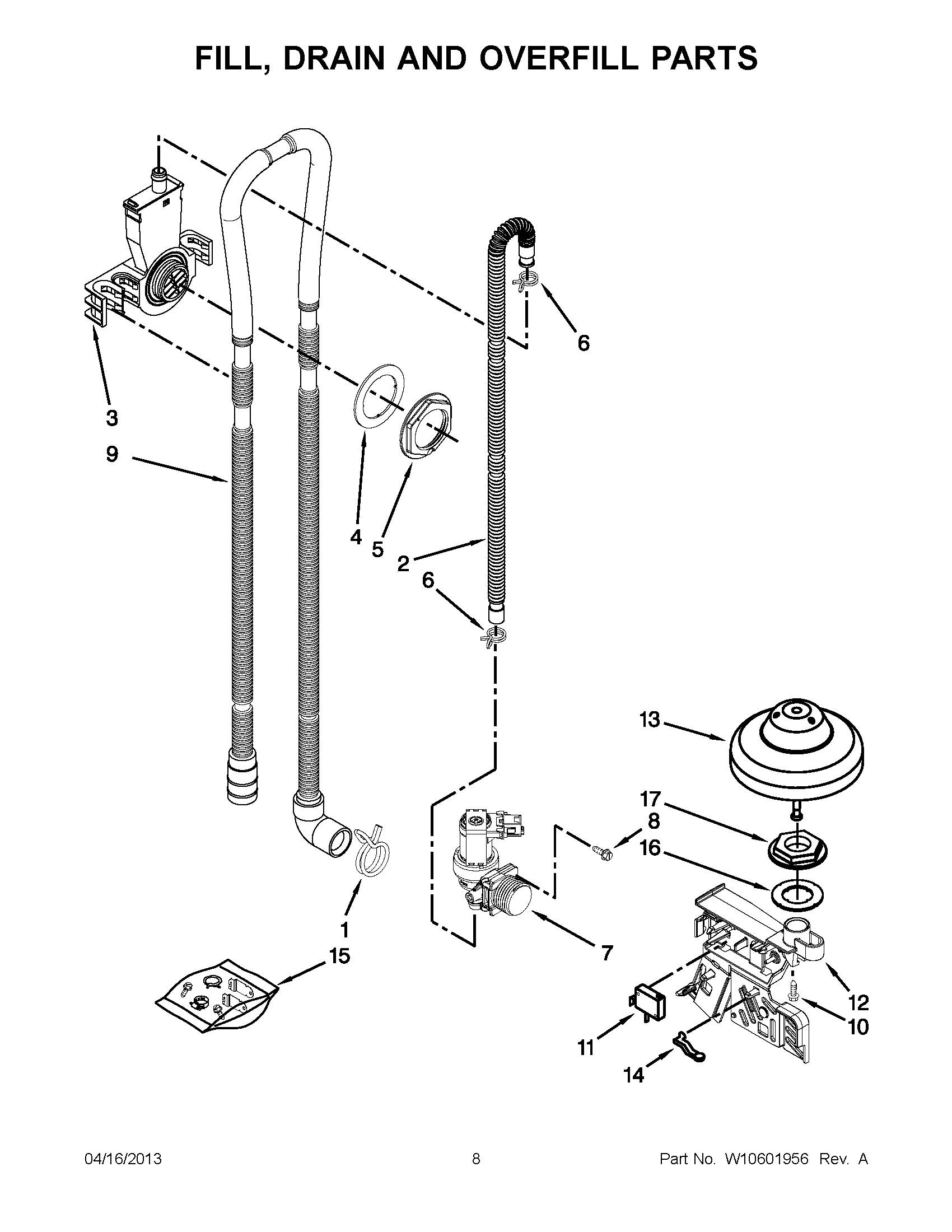 FILL, DRAIN AND OVERFILL PARTS

6

3

9

4

5

2

6

13

17

8

16

1

15

7

12

10

11

14

04/16/2013

8

Part No. W10601956 Rev. A