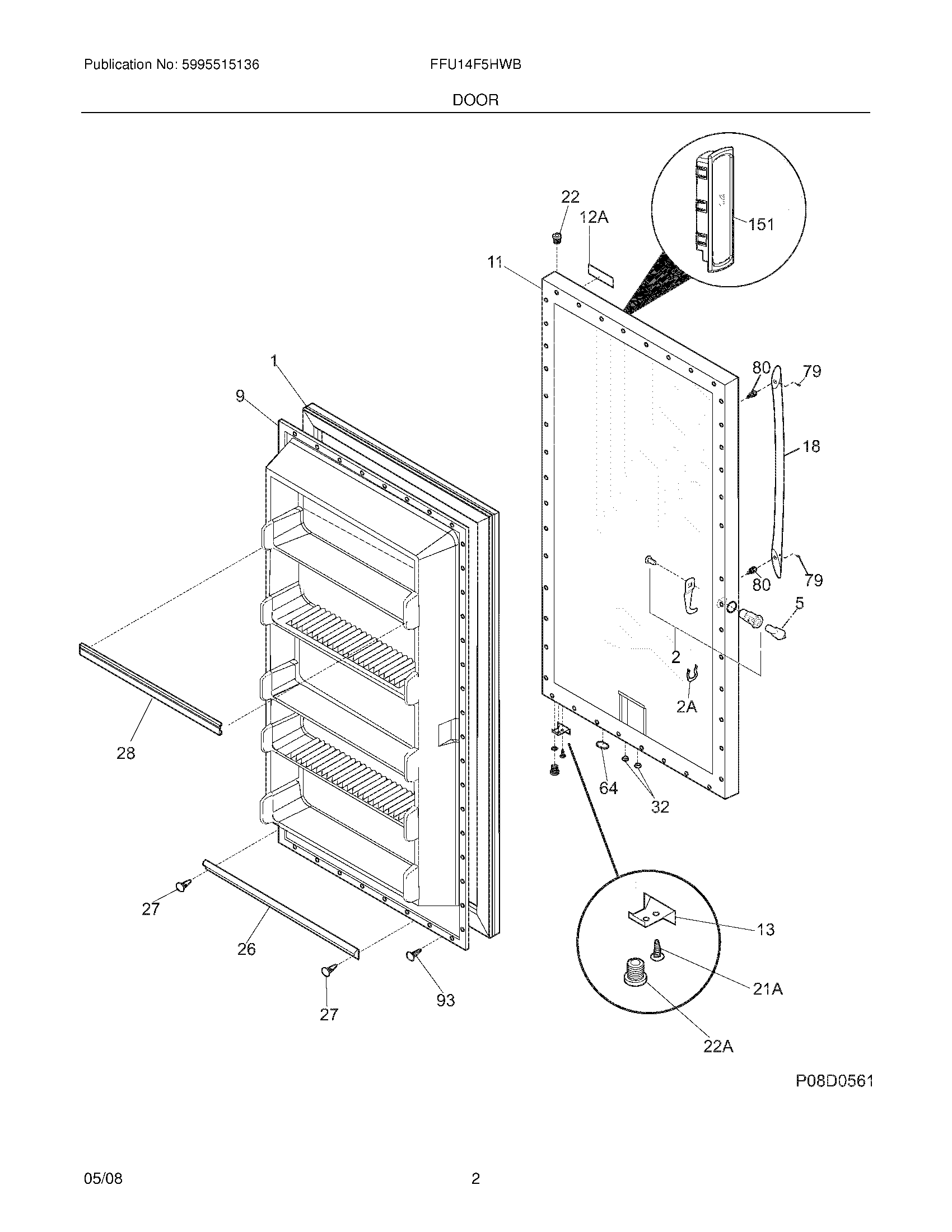 Publication No: 5995515136

FFU14F5HWB

DOOR

22
12A
151
11
1
9
80
79
18
80
79
5
2
2A
28
64
32
27
26
27
93
13
21A
22A

P08D0561

05/08

2