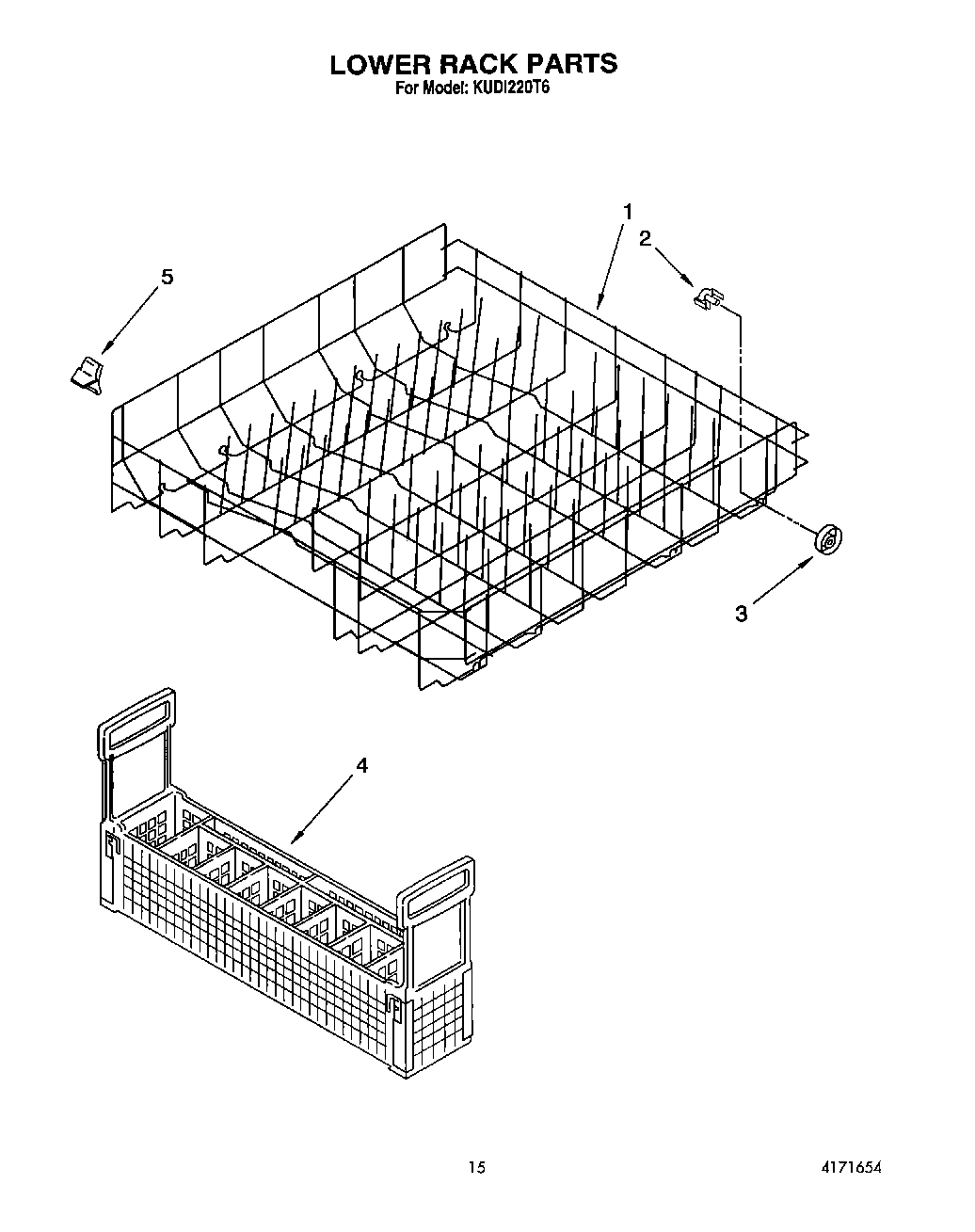 LOWER RACK PARTS
For Model: KUDI220T6

1
2
5
3
4

15

4171654