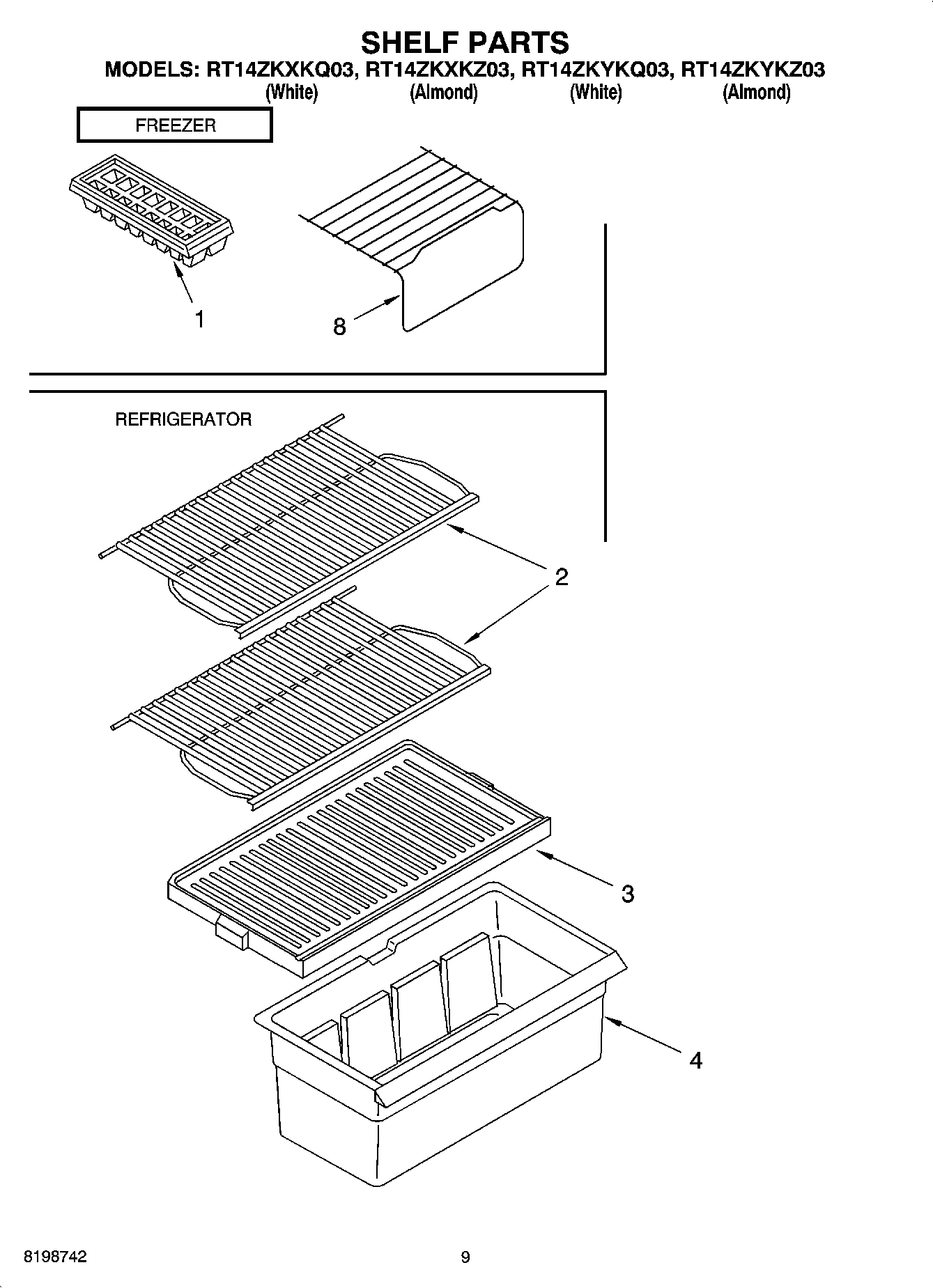 SHELF PARTS
MODELS: RT14ZKXKQ03, RT14ZKXKZ03, RT14ZKYKQ03, RT14ZKYKZ03
(White) (Almond) (White) (Almond)

FREEZER

1

8

REFRIGERATOR

2

3

4

8198742

9