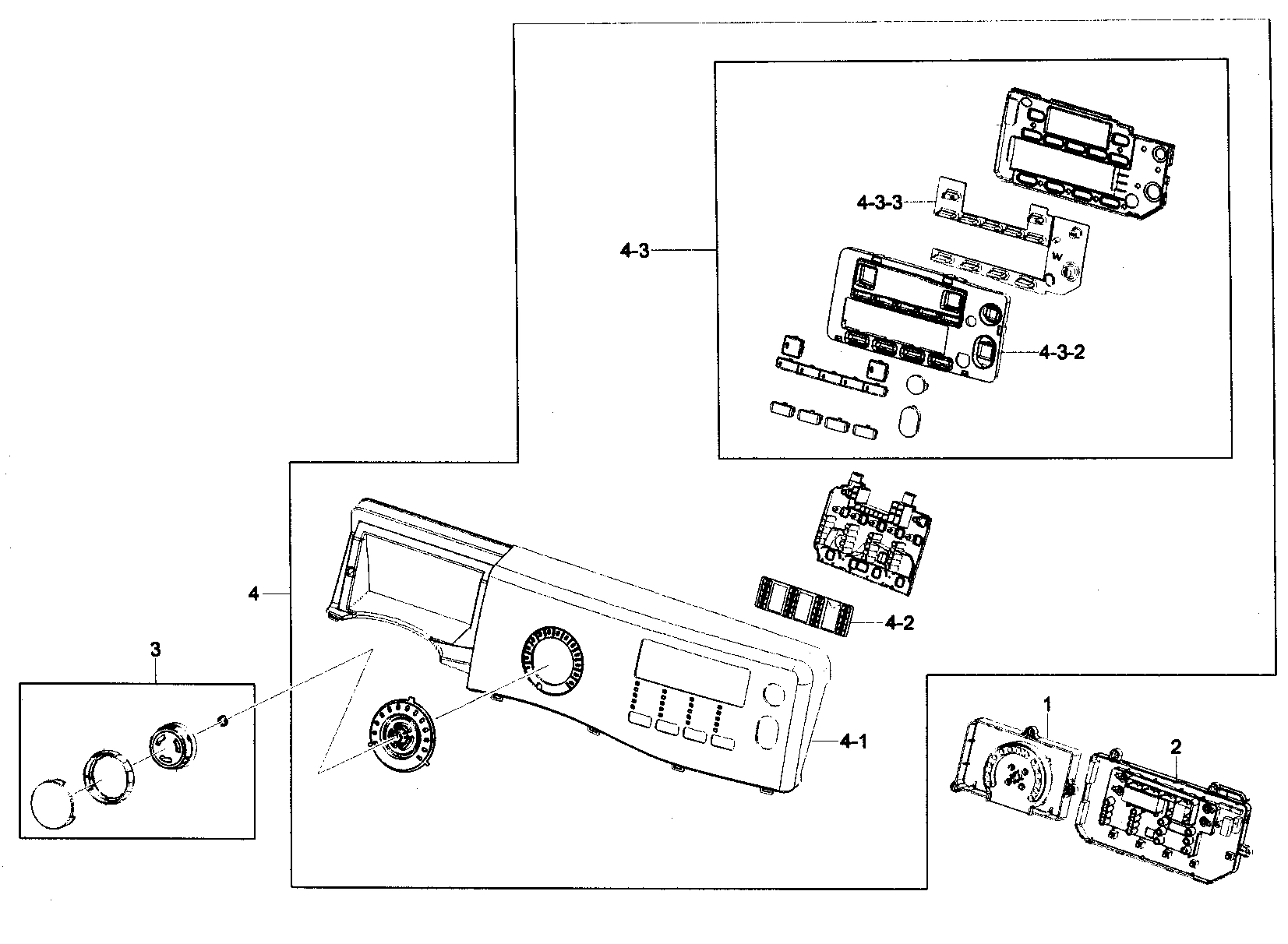 4-3-3
4-3
4-3-2
4
4-2
3
4-1
1
2