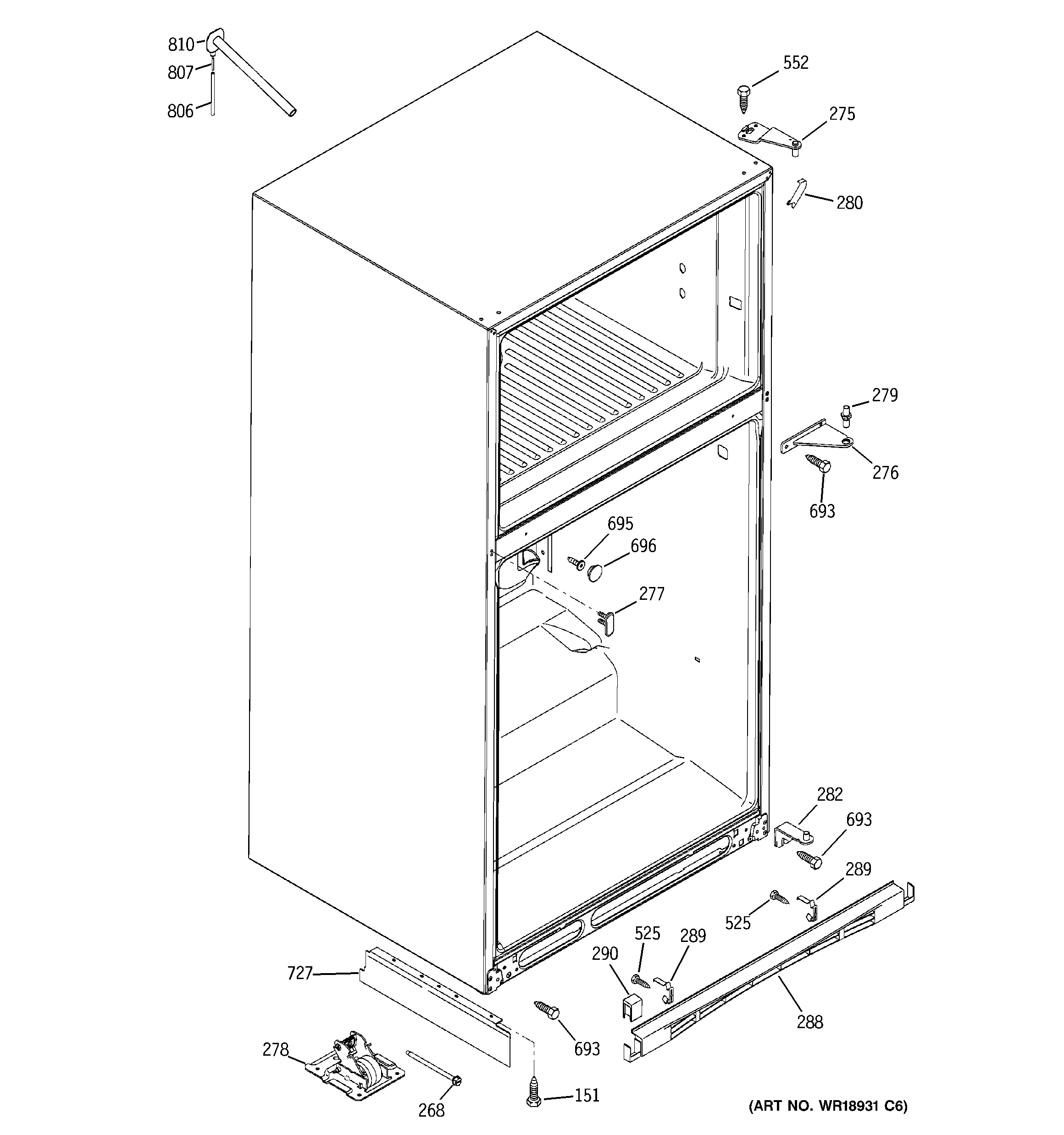 810
807
806
552
275
280
279
276
693
695
696
277
282
693
289
525
525
289
290
288
727
693
278
268
151
(ART NO. WR18931 C6)