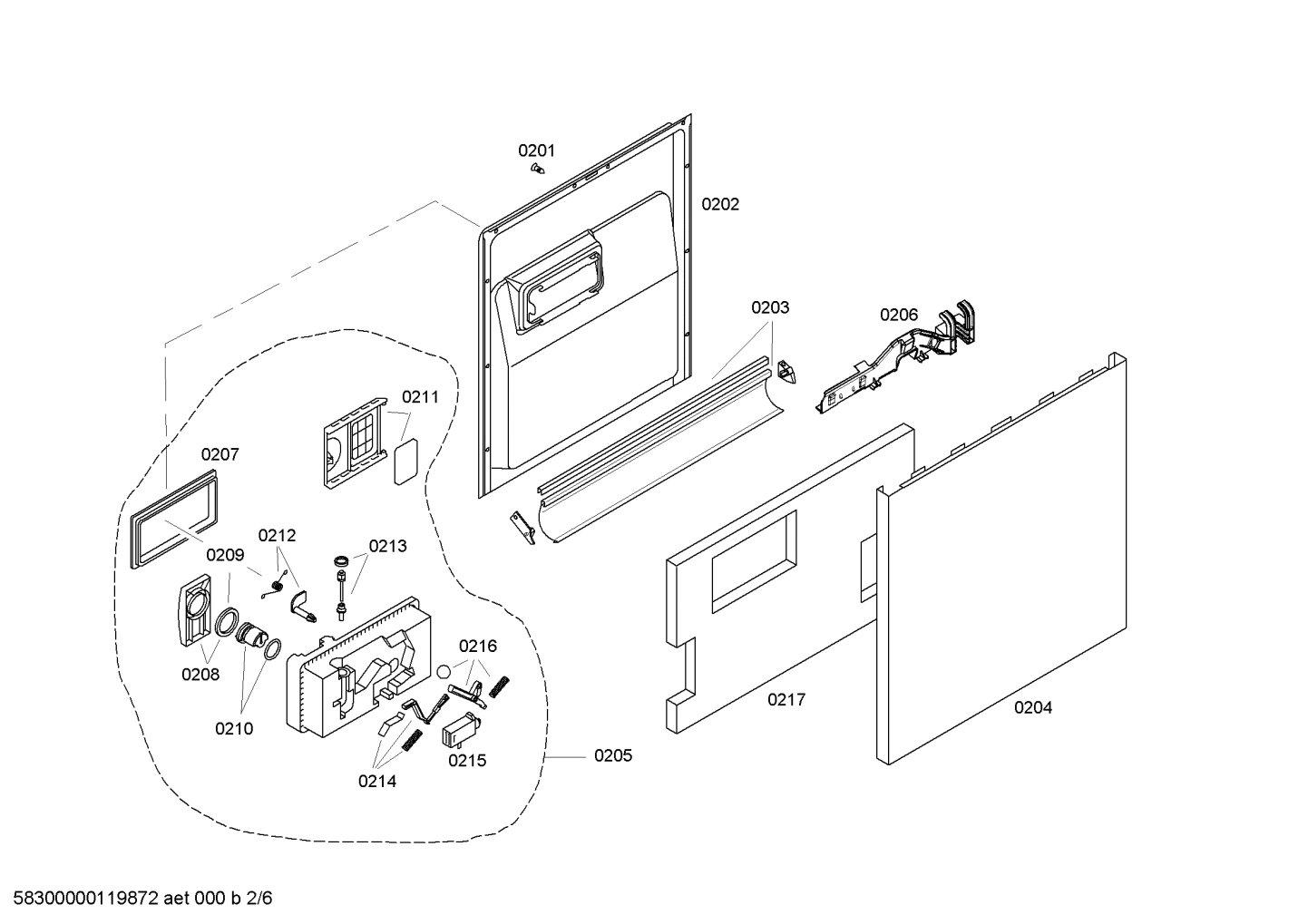 0201

0202

0203

0206

0211

0207

0212

0213

0209

0208

0210

0216

0214

0215

0205

0217

0204

58300000119872 aet 000 b 2/6