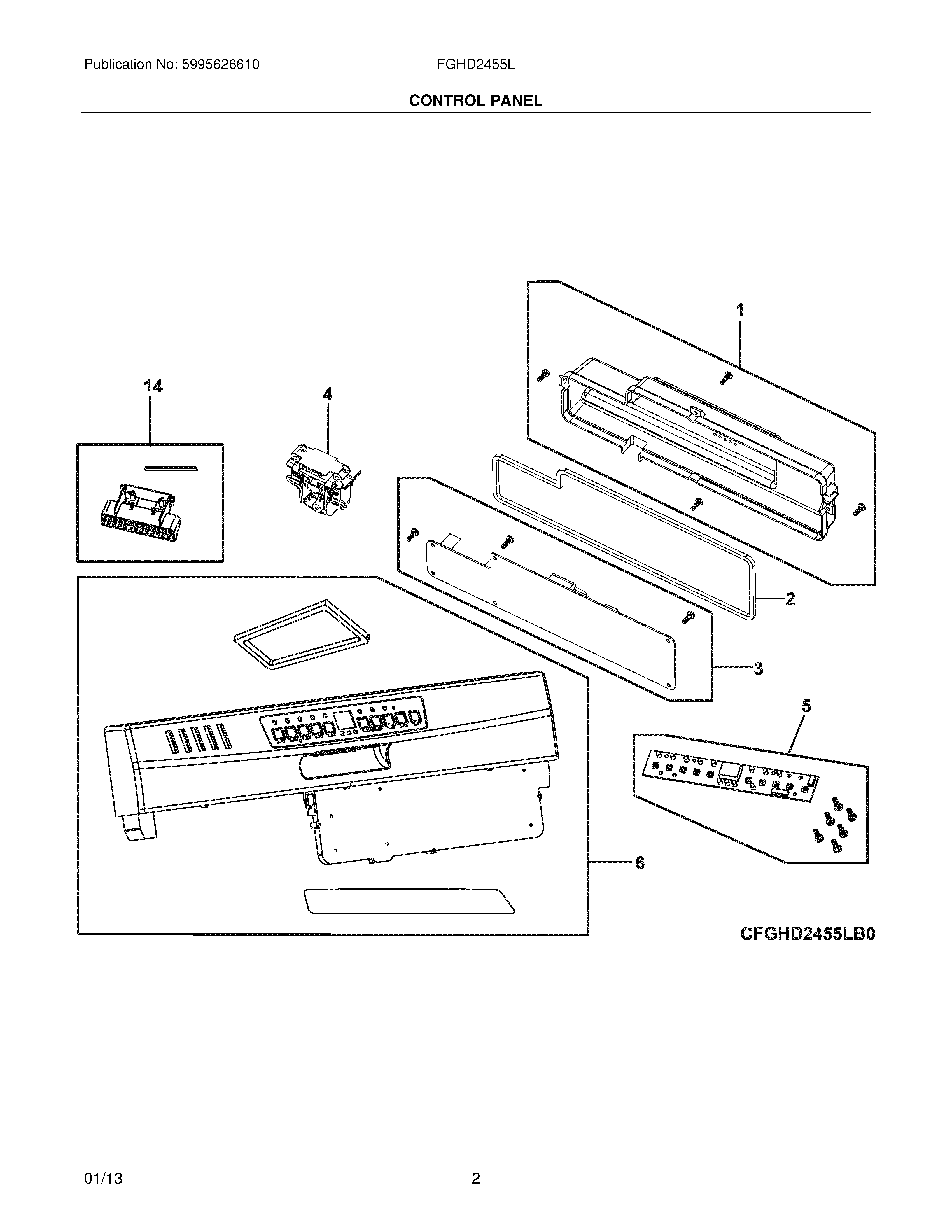 Publication No: 5995626610

FGHD2455L

CONTROL PANEL

1

14

4

2

3

5

6

CFGHD2455LB0

01/13

2