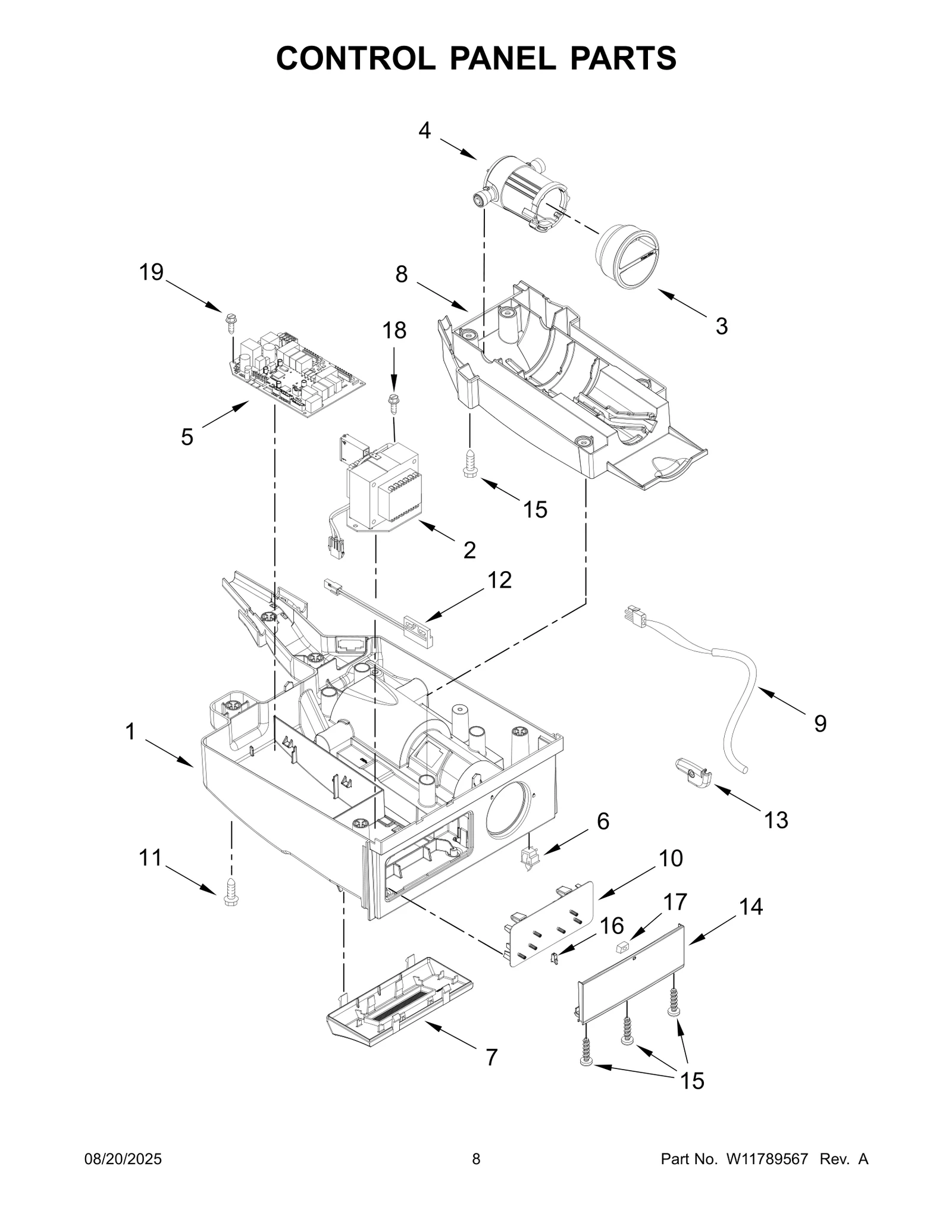 CONTROL PANEL PARTS

4

19

8

3

18

5

15

2

12

9

1

13

6

11

10

17

14

16

7

15

08/20/2025

8

Part No. W11789567 Rev. A