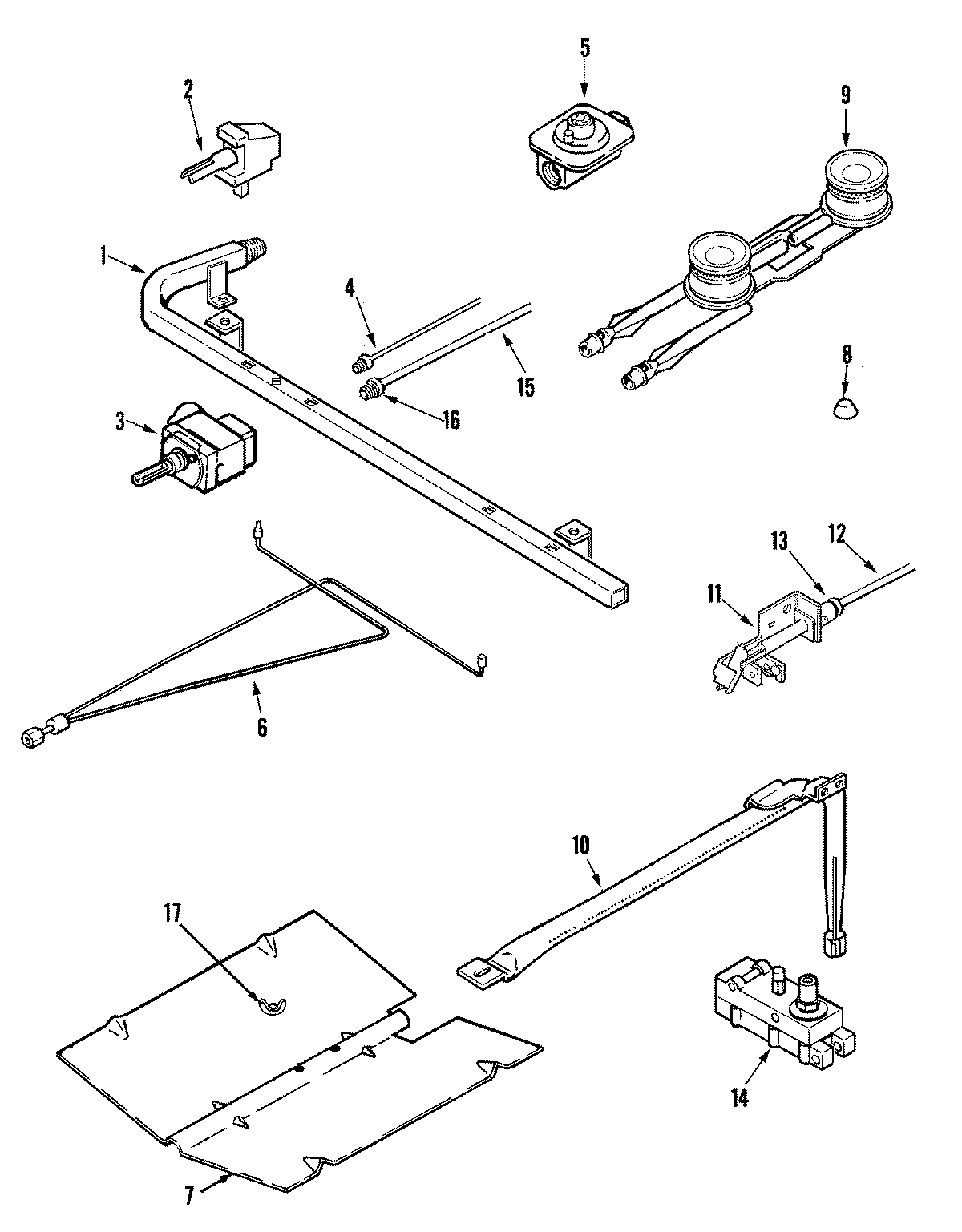 2
5
9
1
4
15
16
8
3
13
12
11
6
10
17
14
7